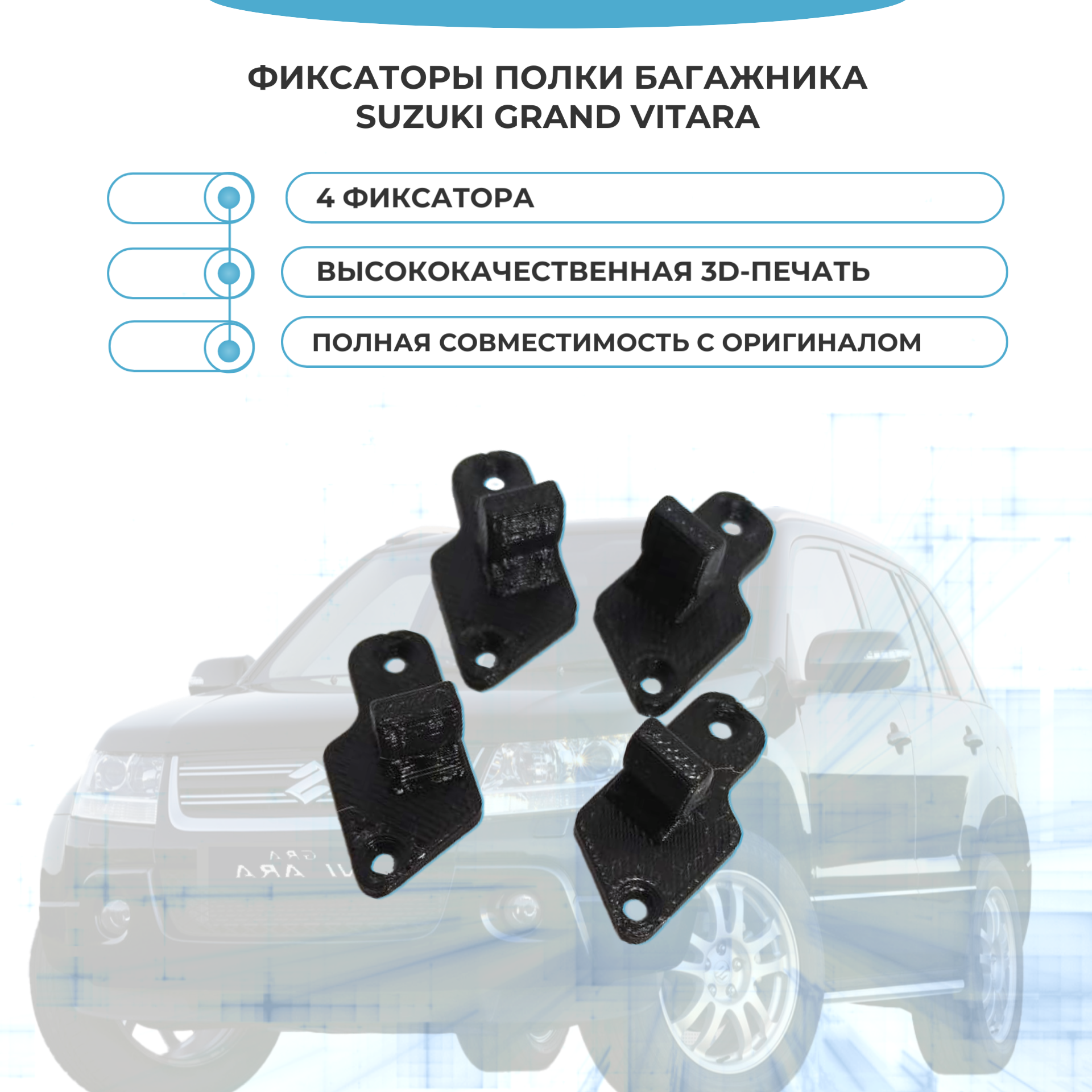 ФИКСАТОРЫ ПОЛКИ БАГАЖНИКА
SUZUKI GRAND VITARA

4 ФИКСАТОРА

ВЫСОКОКАЧЕСТВЕННАЯ 3D-ПЕЧАТЬ

ПОЛНАЯ СОВМЕСТИМОСТЬ С ОРИГИНАЛОМ