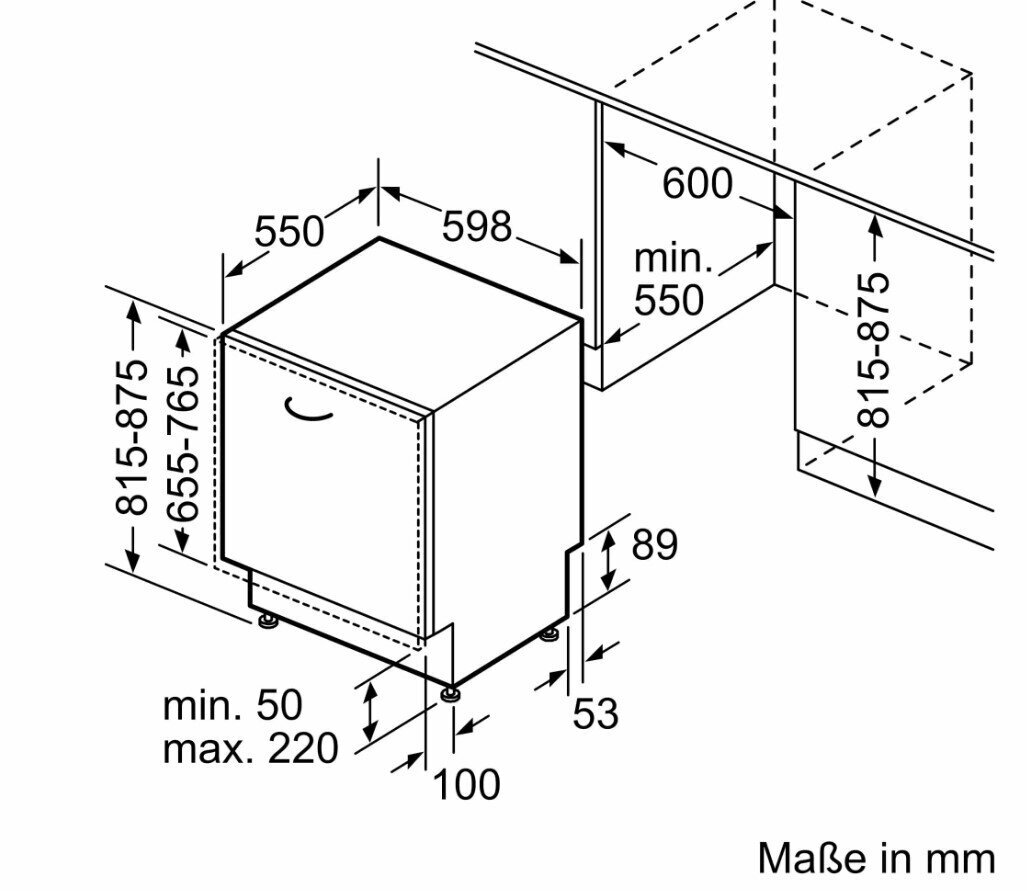 550
598
600
min.
550
815-875
815-875
655-765
89
53
min. 50
max. 220
100
Maße in mm