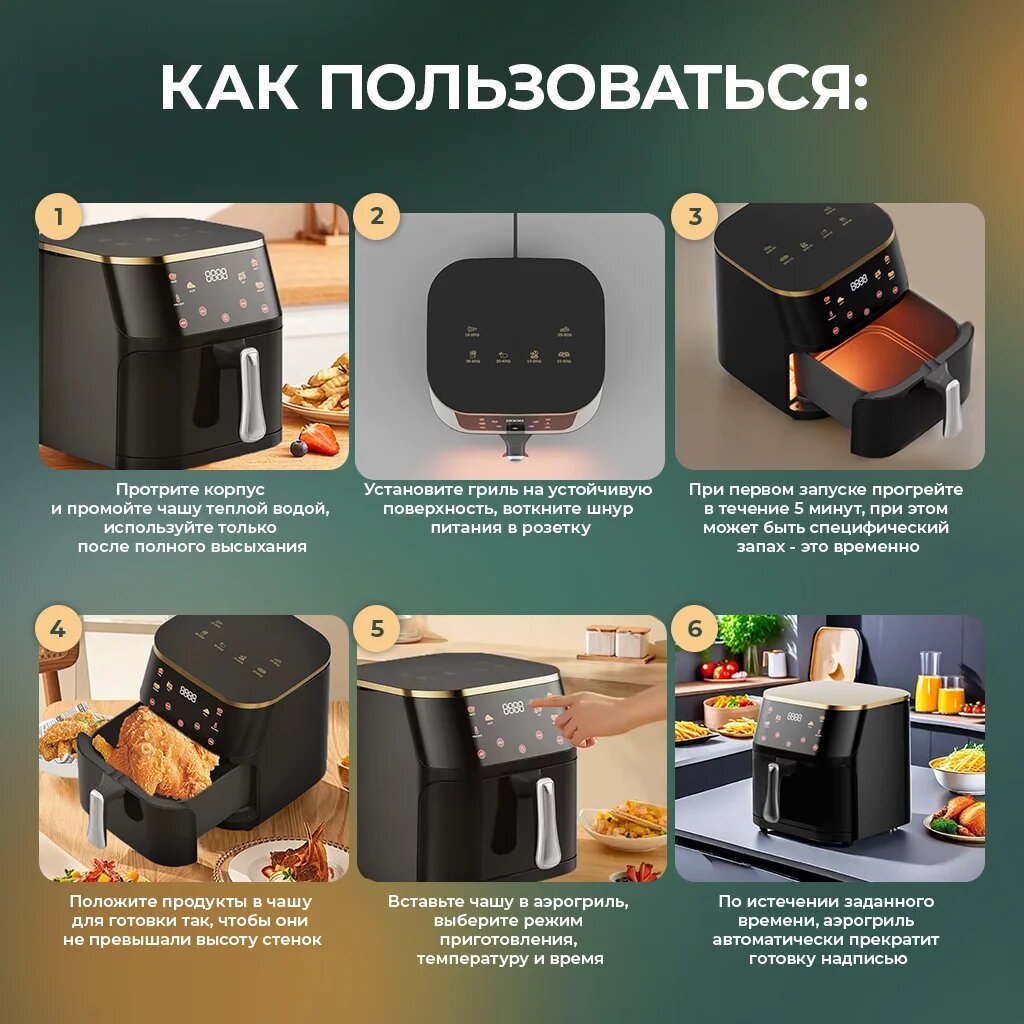 КАК ПОЛЬЗОВАТЬСЯ:

1

Протрите корпус и промойте чашу теплой водой, используйте только после полного высыхания

2

Установите гриль на устойчивую поверхность, воткните шнур питания в розетку

3

При первом запуске прогрейте в течение 5 минут, при этом может быть специфический запах - это временно

4

Положите продукты в чашу для готовки так, чтобы они не превышали высоту стенок

5

Вставьте чашу в аэрогриль, выберите режим приготовления, температуру и время

6

По истечении заданного времени, аэрогриль автоматически прекратит готовку надписью