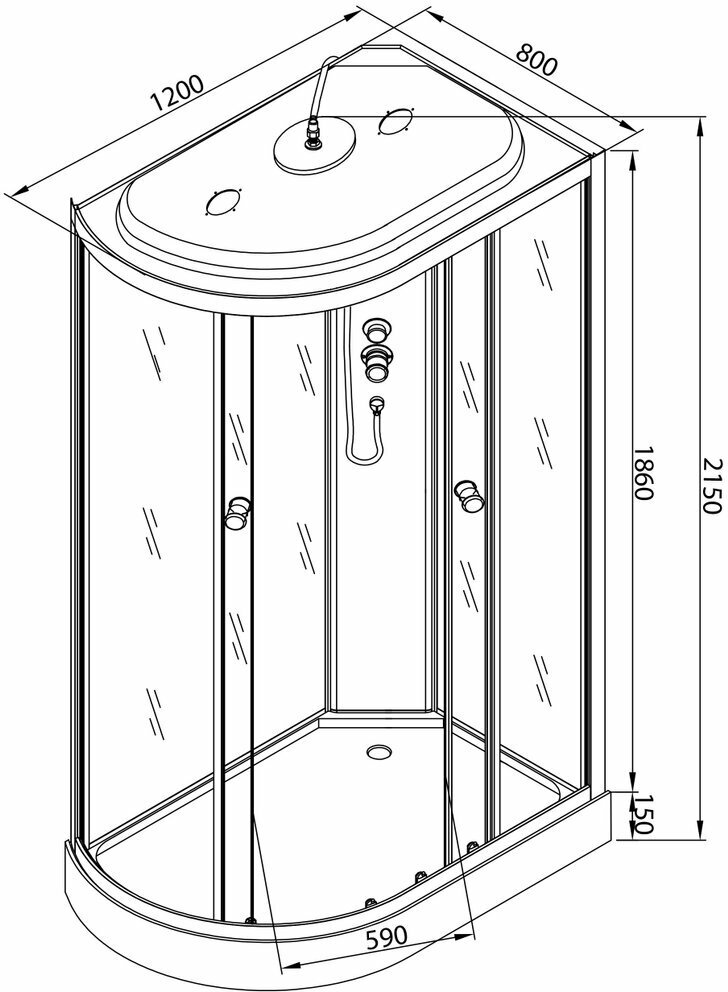 1200
800
1860
2150
150
590