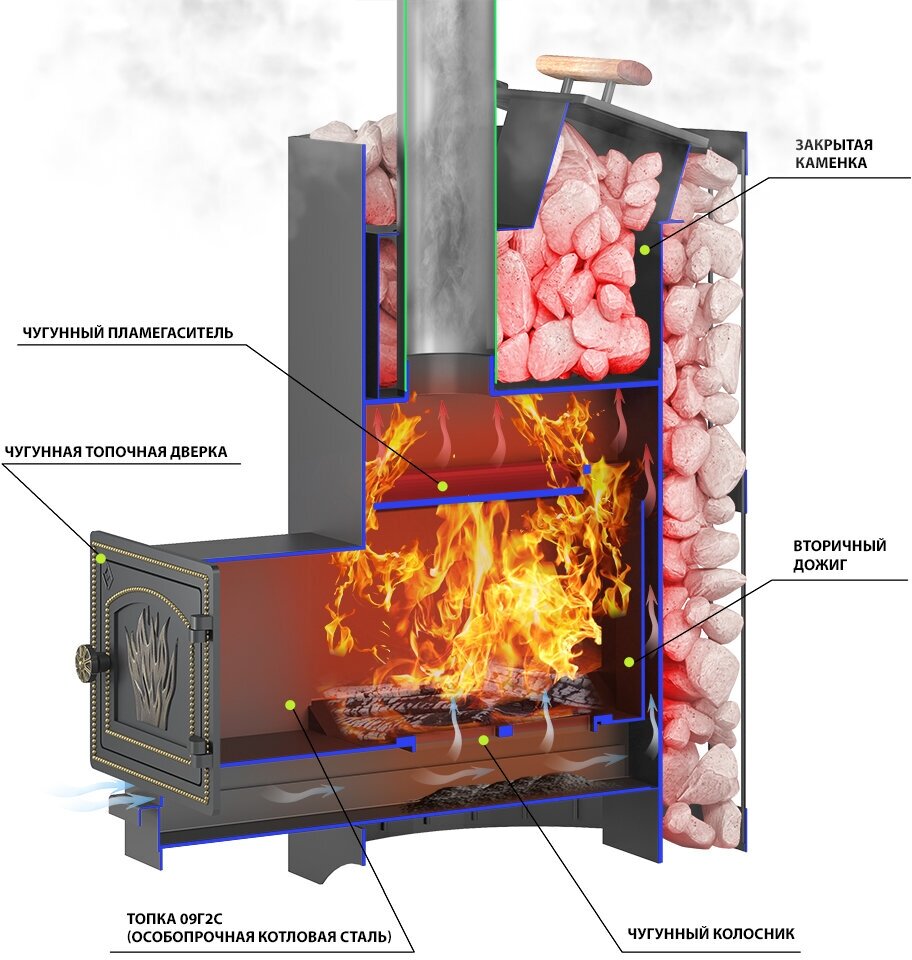 ЗАКРЫТАЯ КАМЕНКА

ЧУГУННЫЙ ПЛАМЕГАСИТЕЛЬ

ЧУГУННАЯ ТОПОЧНАЯ ДВЕРКА

ВТОРИЧНЫЙ ДОЖИГ

ТОПКА 09Г2С
(ОСОБОПРОЧНАЯ КОТЛОВАЯ СТАЛЬ)

ЧУГУННЫЙ КОЛОСНИК