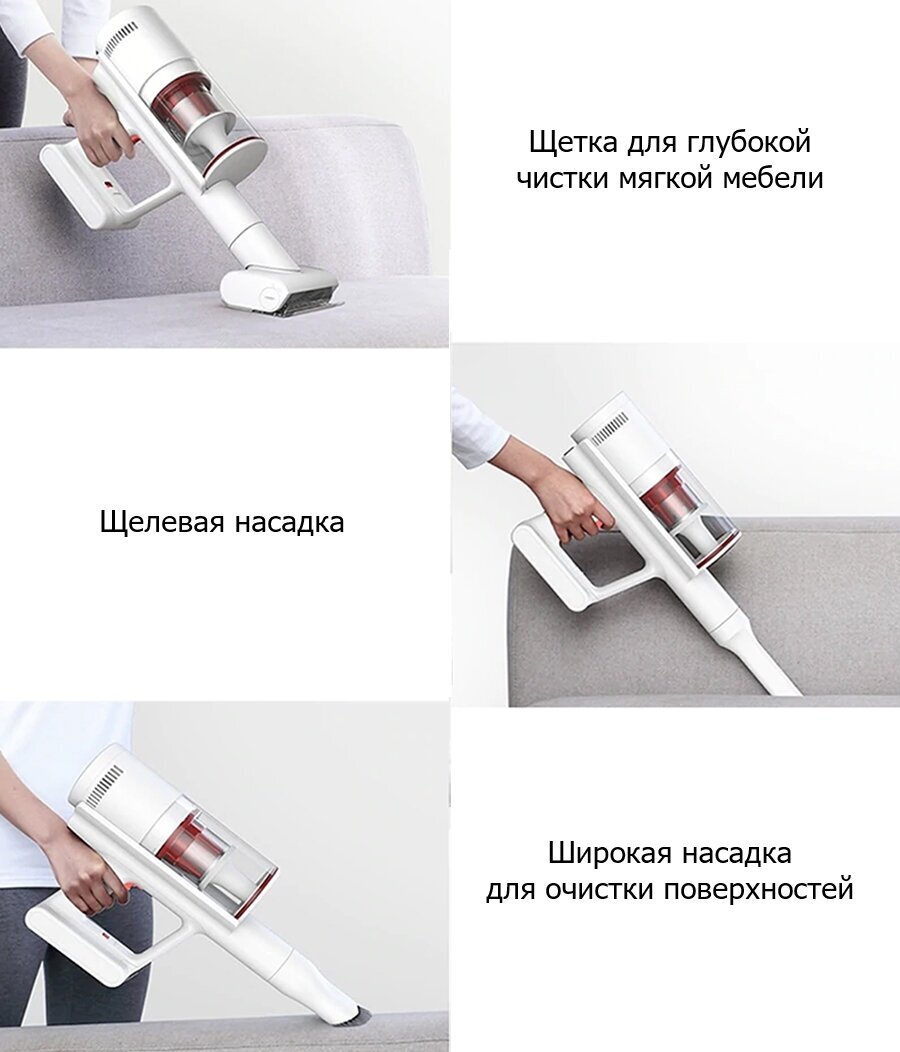 Щетка для глубокой чистки мягкой мебели

Щелевая насадка

Широкая насадка для очистки поверхностей