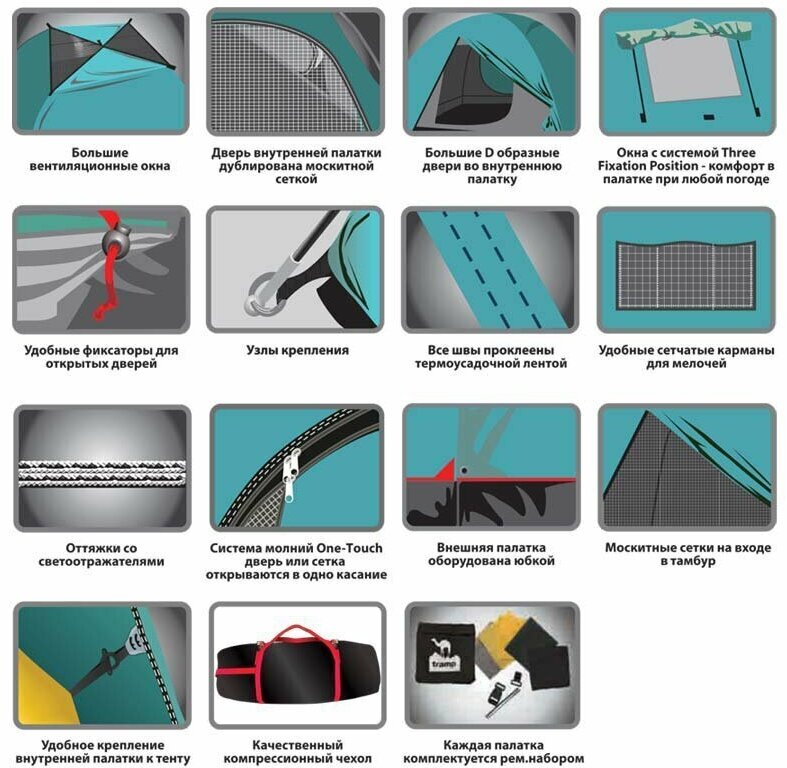 Большие вентиляционные окна

Дверь внутренней палатки дублирована москитной сеткой

Большие D образные двери во внутреннюю палатку

Окна с системой Three Fixation Position - комфорт в палатке при любой погоде

Удобные фиксаторы для открытых дверей

Узлы крепления

Все швы проклеены термоусадочной лентой

Удобные сетчатые карманы для мелочей

Оттяжки со светоотражателями

Система молний One-Touch дверь или сетка открываются в одно касание

Внешняя палатка оборудована юбкой

Москитные сетки на входе в тамбур

Удобное крепление внутренней палатки к тенту

Качественный компрессионный чехол

tramp

Каждая палатка комплектуется рем.набором