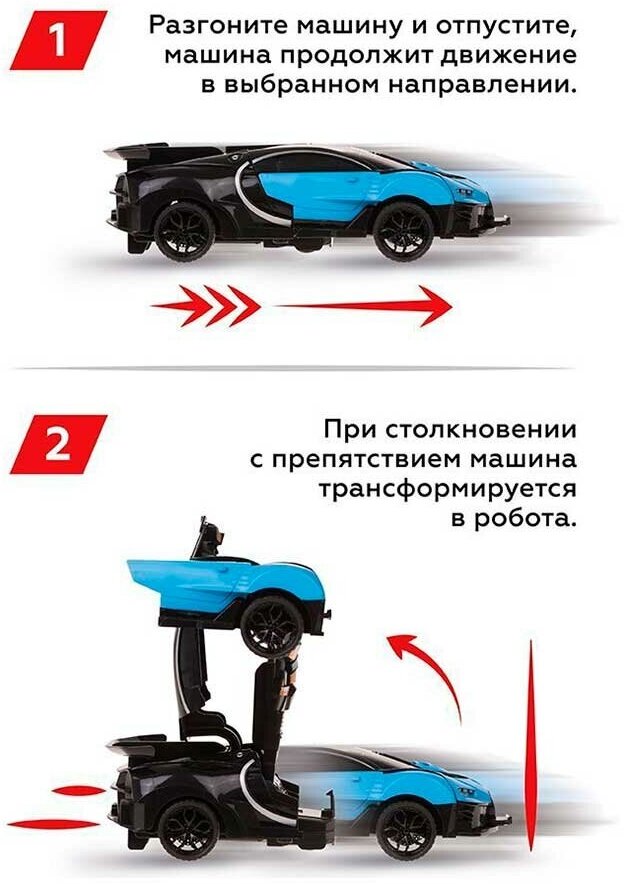 1

Разгоните машину и отпустите, машина продолжит движение в выбранном направлении.

2

При столкновении с препятствием машина трансформируется в робота.