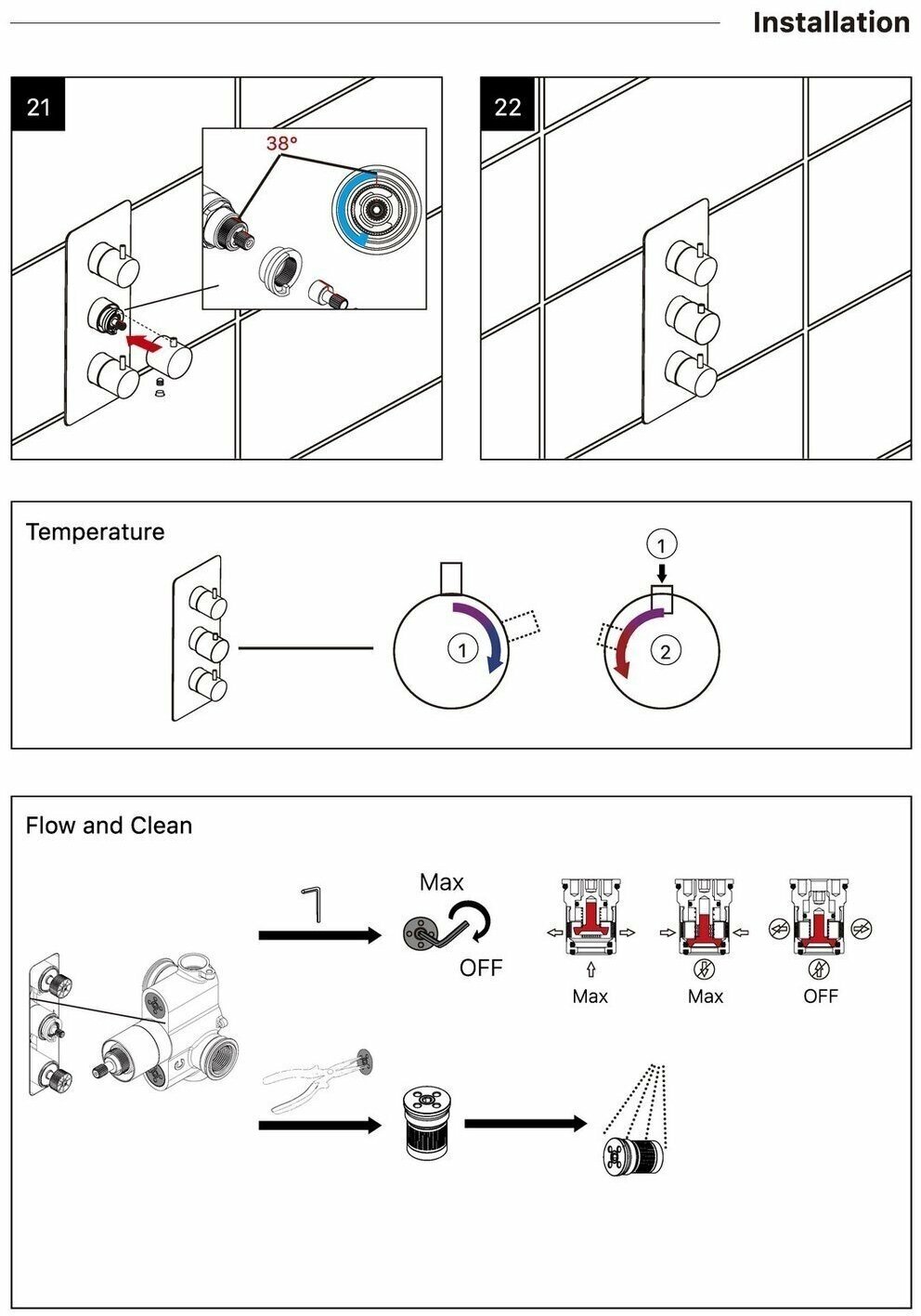 Installation

21

38°

22

Temperature

1

1

2

Flow and Clean

Max

OFF

Max

Max

OFF