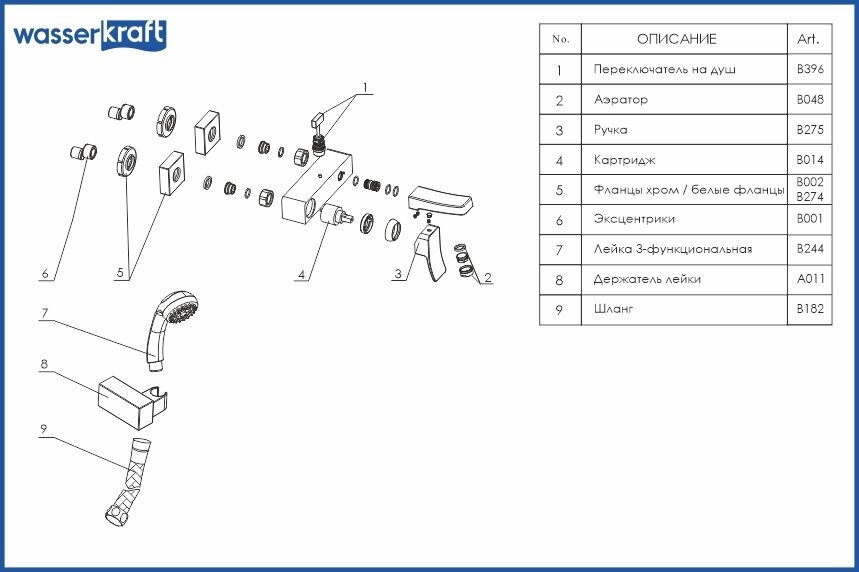 wasserkraft

1

6

5

4

3

2

7

8

9

| No. | ОПИСАНИЕ | Art. |
|---|---|---|
| 1 | Переключатель на душ | B396 |
| 2 | Аэратор | B048 |
| 3 | Ручка | B275 |
| 4 | Картридж | B014 |
| 5 | Фланцы хром / белые фланцы | B002 B274 |
| 6 | Эксцентрики | B001 |
| 7 | Лейка 3-функциональная | B244 |
| 8 | Держатель лейки | A011 |
| 9 | Шланг | B182 |