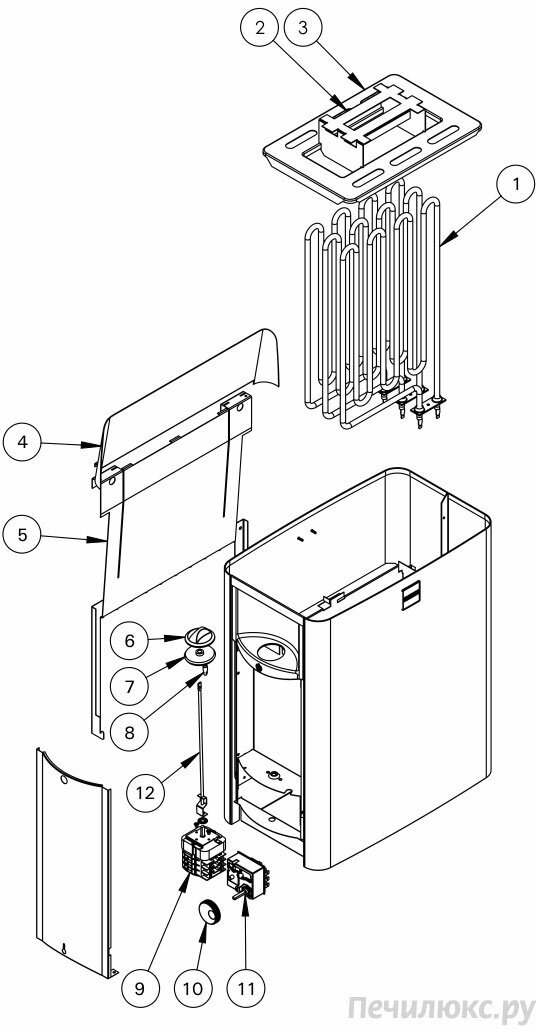 2
3
1
4
5
6
7
8
12
9
10
11
Печилюкс.ру