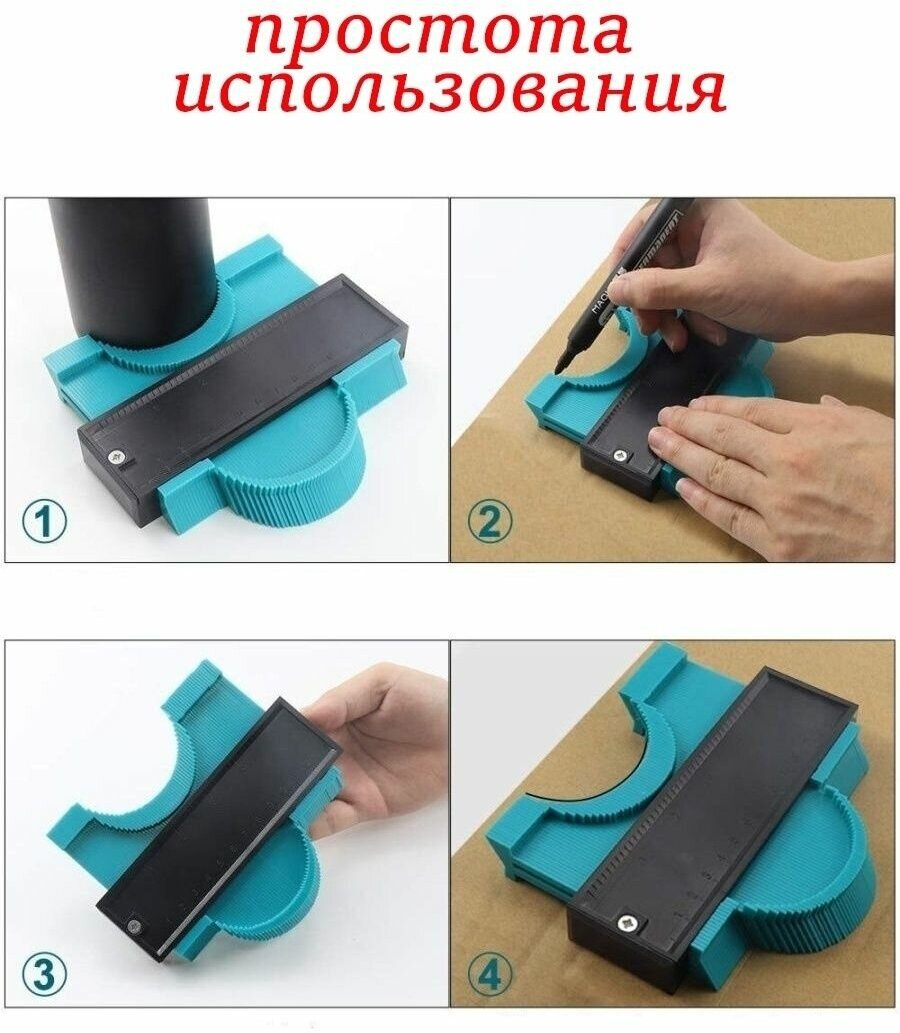 простота
использования

①

②

③

④