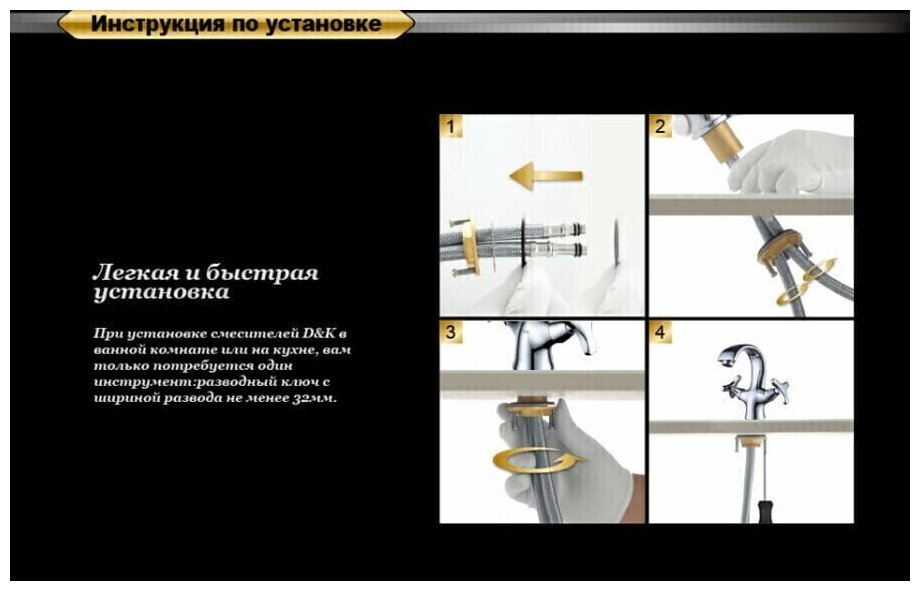 Инструкция по установке

Легкая и быстрая установка

При установке смесителей D&K в ванной комнате или на кухне, вам только потребуется один инструмент:разводный ключ с шириной развода не менее 32мм.

1

2

3

4