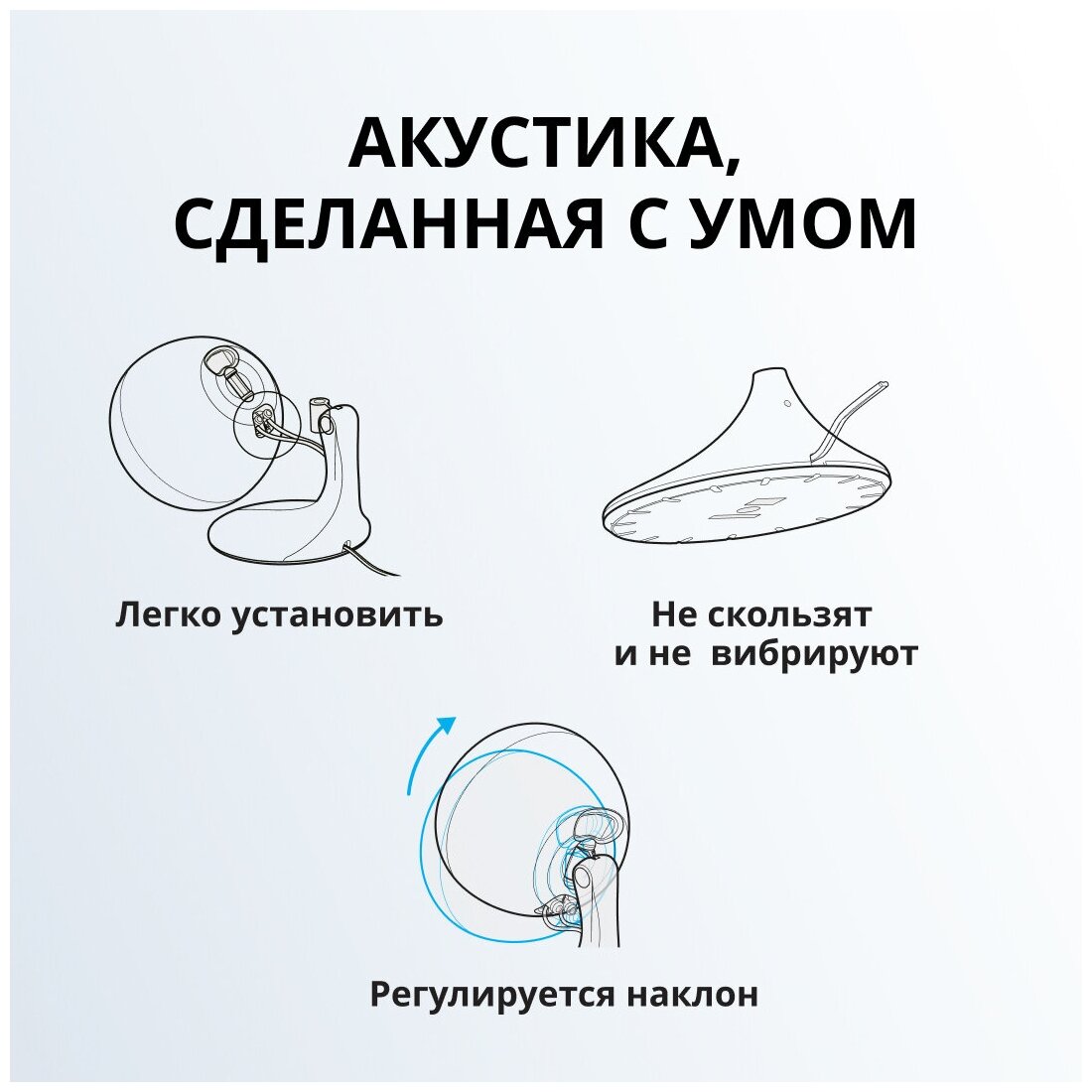 АКУСТИКА,
СДЕЛАННАЯ С УМОМ

Легко установить

Не скользят
и не  вибрируют

Регулируется наклон