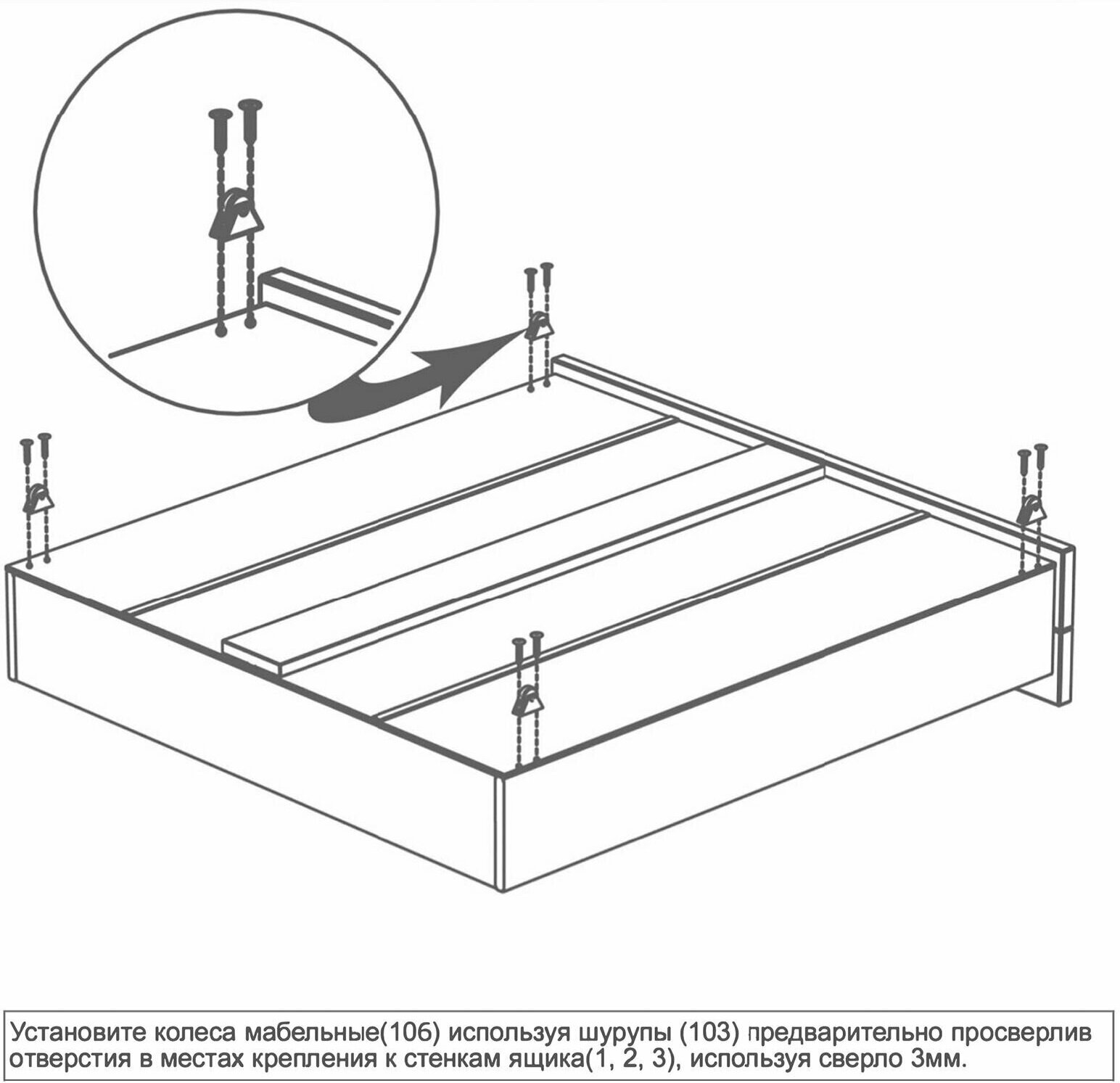 Установите колеса мабельные(106) используя шурупы (103) предварительно просверлив отверстия в местах крепления к стенкам ящика(1, 2, 3), используя сверло 3мм.