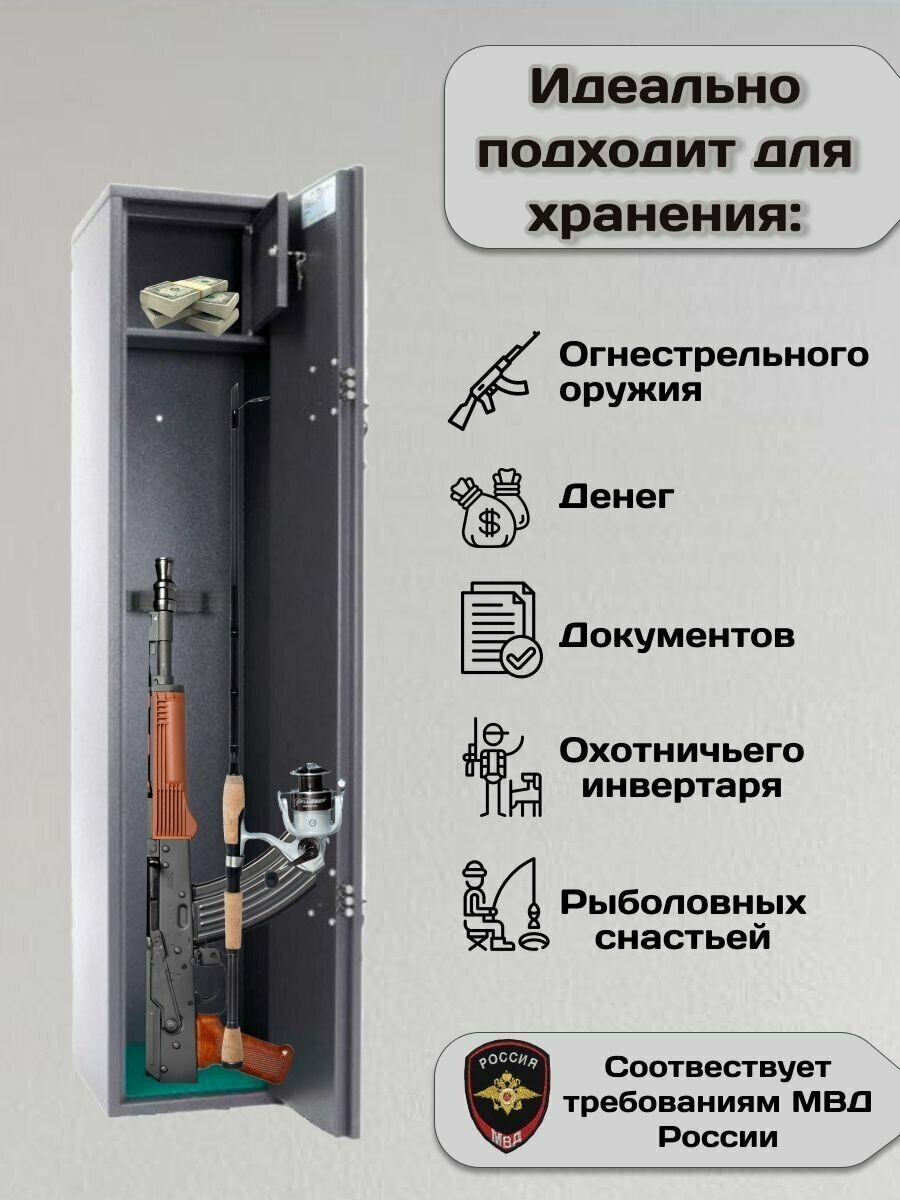 Идеально подходит для хранения:

Огнестрельного оружия

Денег

Документов

Охотничьего инвертаря

Рыболовных снастьей

РОССИЯ
МВД

Соотвествует требованиям МВД России