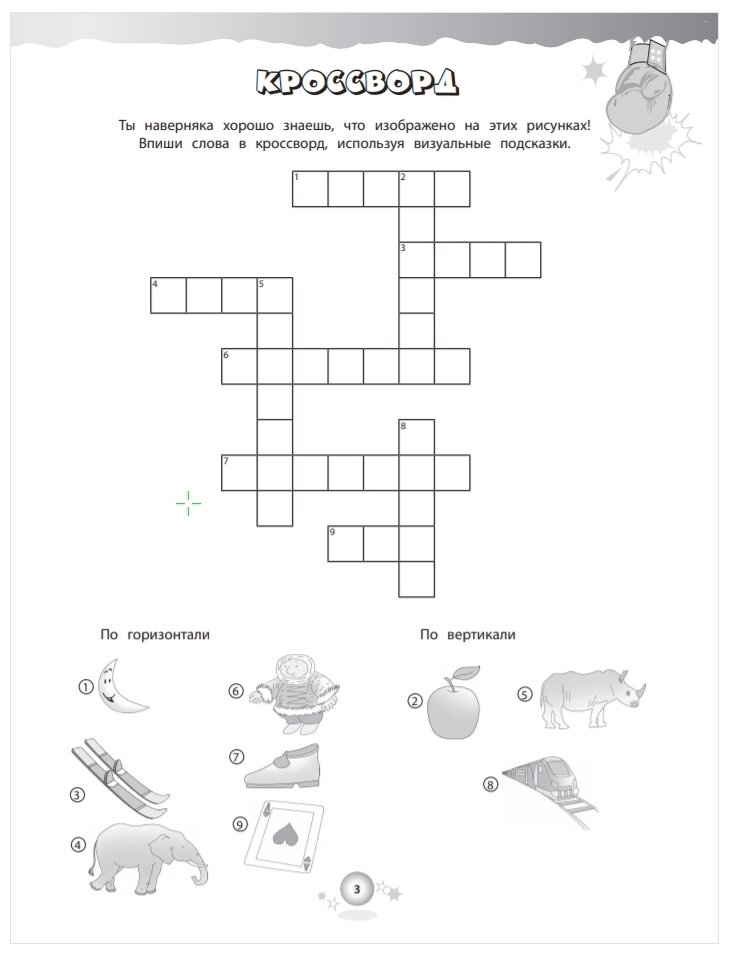 КРОССВОРД

Ты наверняка хорошо знаешь, что изображено на этих рисунках! Впиши слова в кроссворд, используя визуальные подсказки.

1 2
3
4 5
6
8
7
9

По горизонтали

① ⑥ ⑦ ③ ⑨ ④

По вертикали

② ⑤ ⑧

3