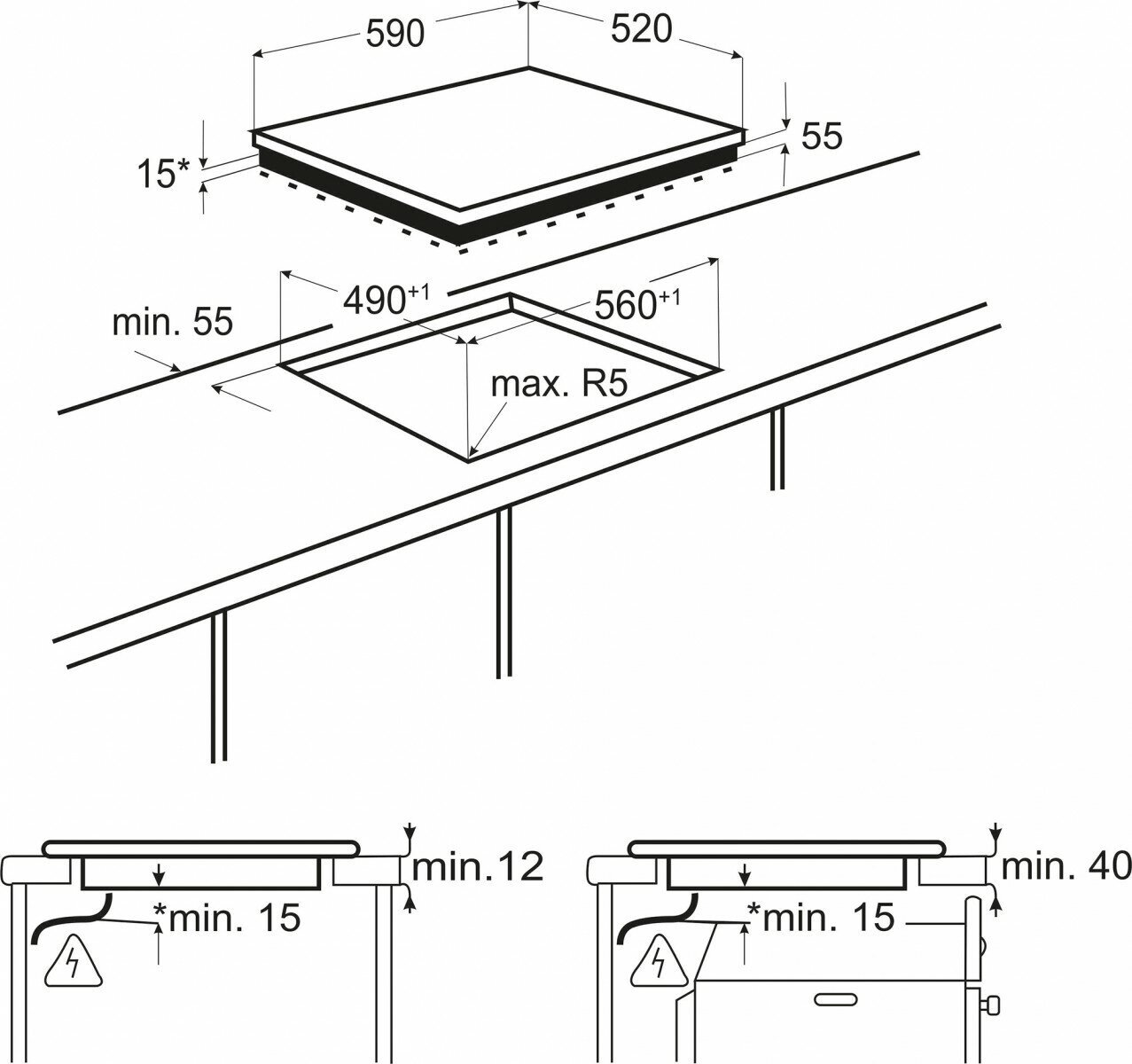 590

520

15*

55

$490^{+1}$

$560^{+1}$

min. 55

max. R5

min.12

*min. 15

min. 40

*min. 15