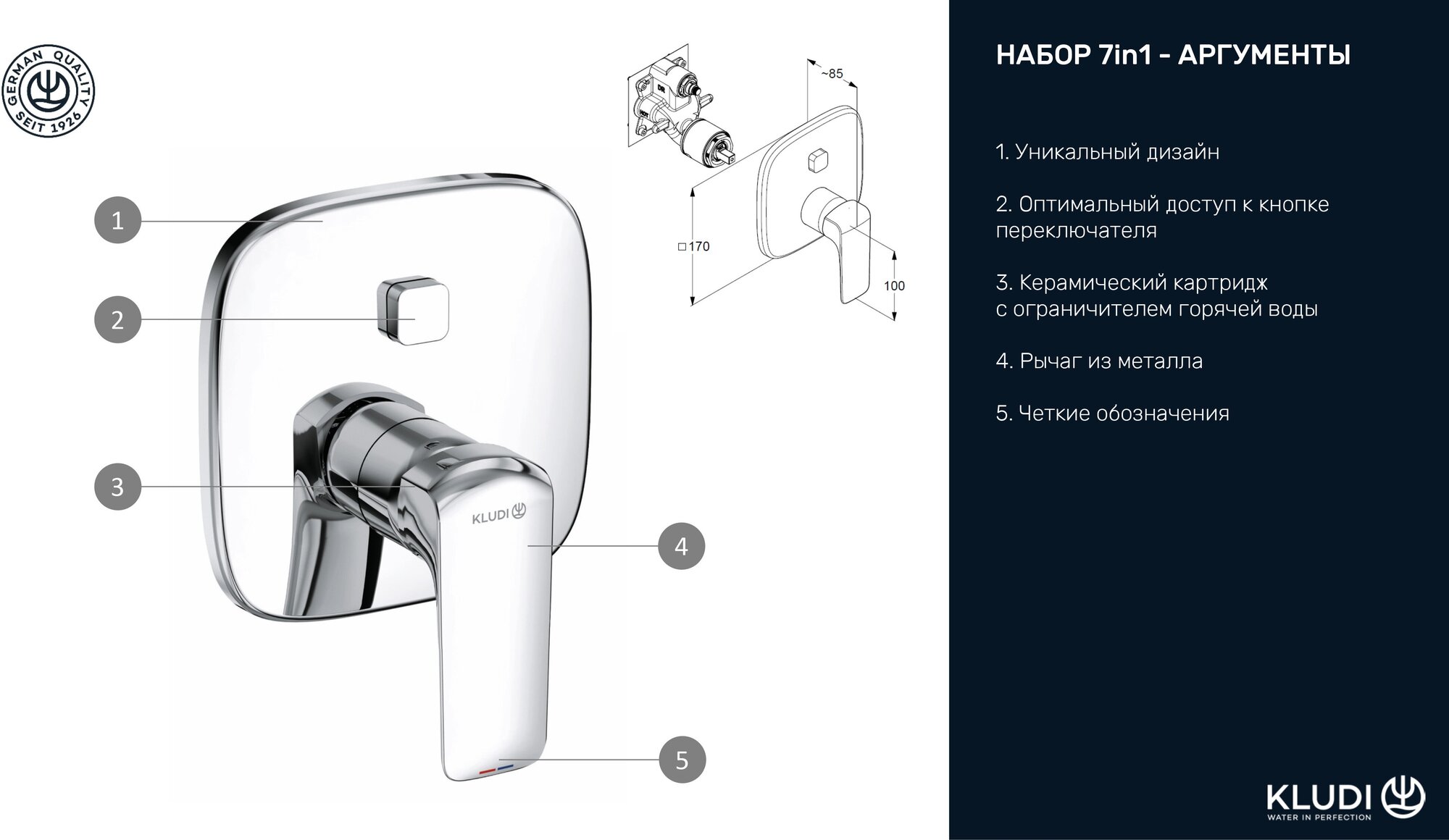 GERMAN QUALITY SEIT 1926

1

2

3

4

5

KLUDI

~85

□170

100

НАБОР 7in1 - АРГУМЕНТЫ

1. Уникальный дизайн

2. Оптимальный доступ к кнопке переключателя

3. Керамический картридж с ограничителем горячей воды

4. Рычаг из металла

5. Четкие обозначения

KLUDI
WATER IN PERFECTION