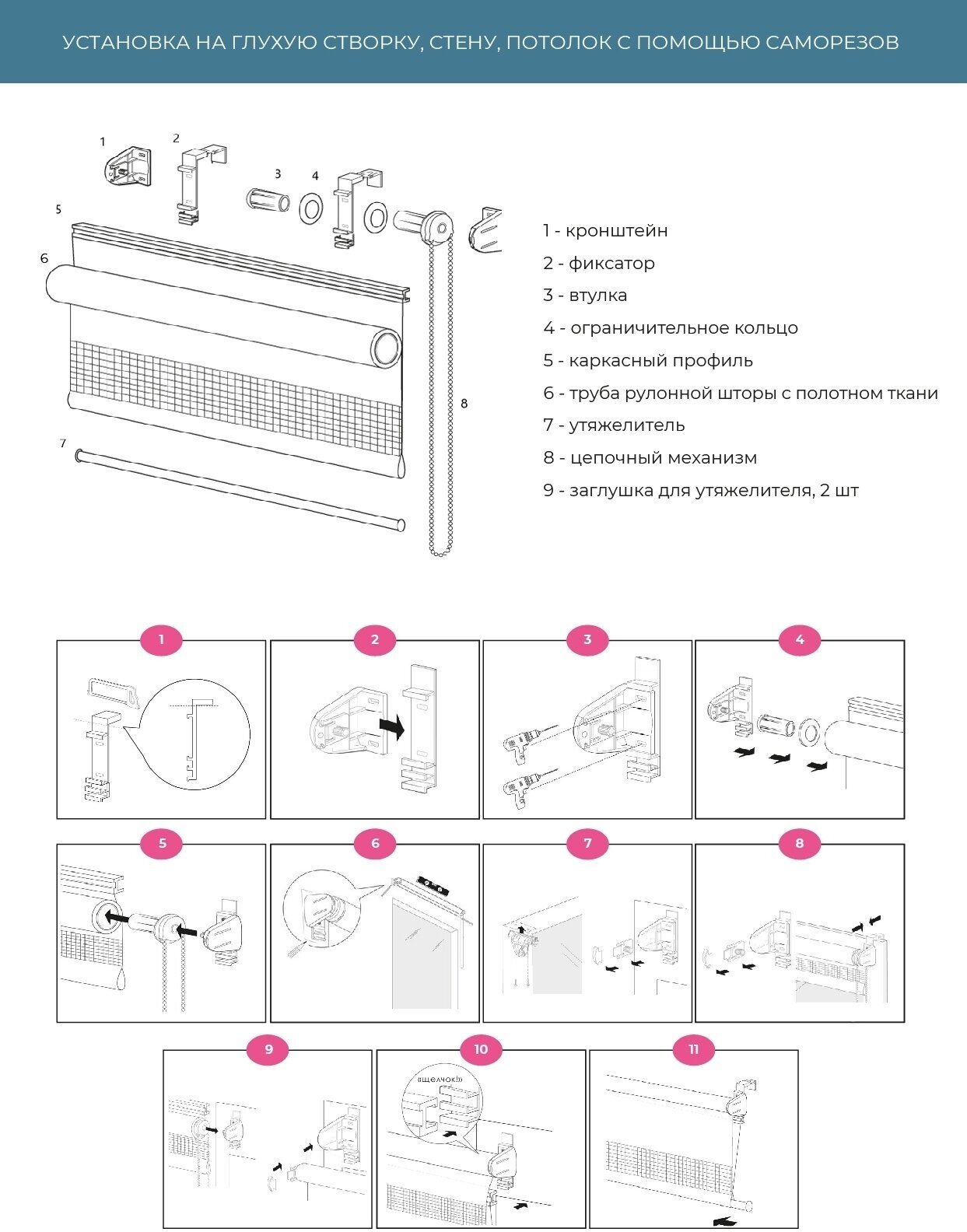 УСТАНОВКА НА ГЛУХУЮ СТВОРКУ, СТЕНУ, ПОТОЛОК С ПОМОЩЬЮ САМОРЕЗОВ

1
2
3
4
5
6
7
8

1 - кронштейн
2 - фиксатор
3 - втулка
4 - ограничительное кольцо
5 - каркасный профиль
6 - труба рулонной шторы с полотном ткани
7 - утяжелитель
8 - цепочный механизм
9 - заглушка для утяжелителя, 2 шт

1
2
3
4
5
6
7
8
9
10
«щелчок!»
11