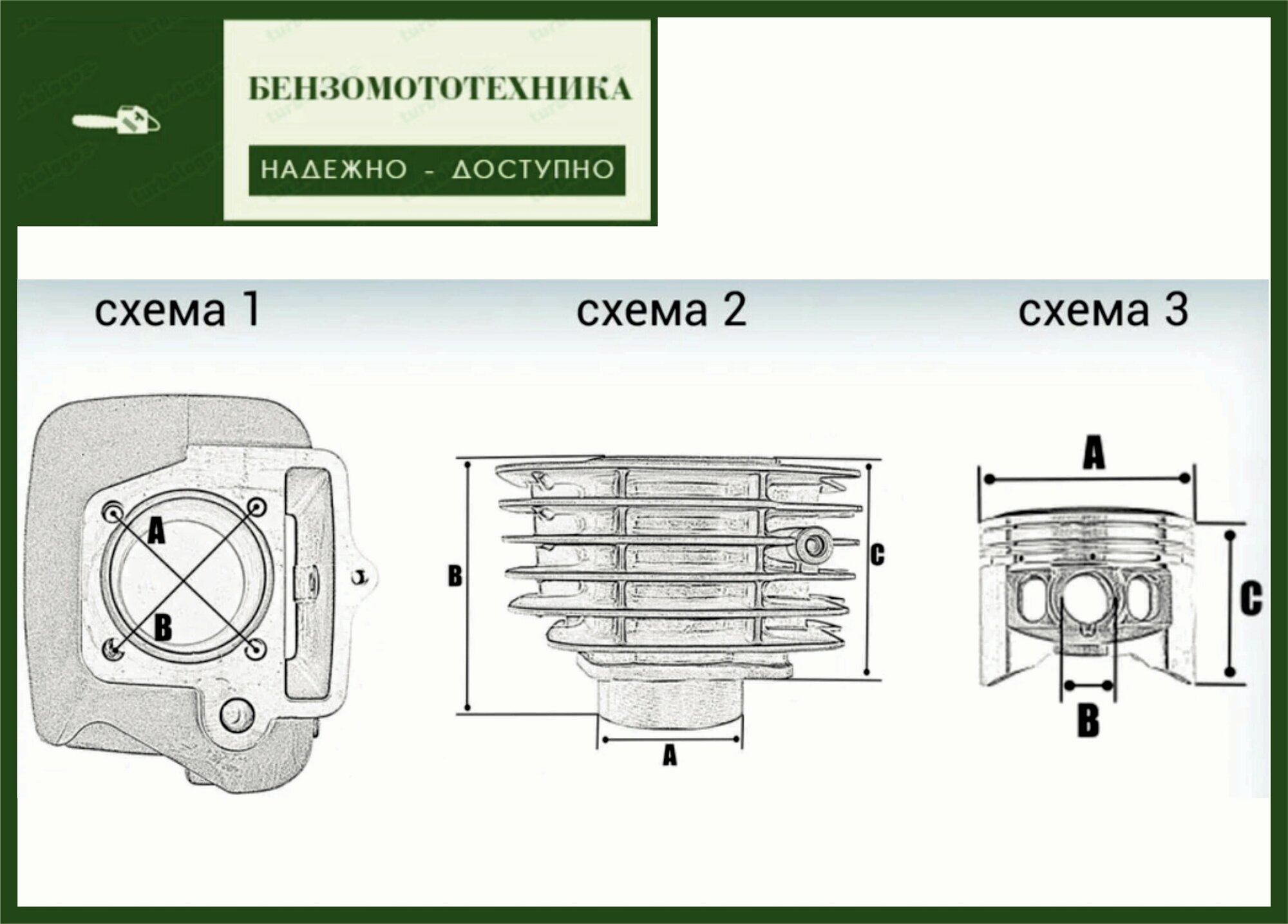 БЕНЗОМОТОТЕХНИКА

НАДЕЖНО - ДОСТУПНО

схема 1

схема 2

схема 3

A
B

B
C
A

A
C
B