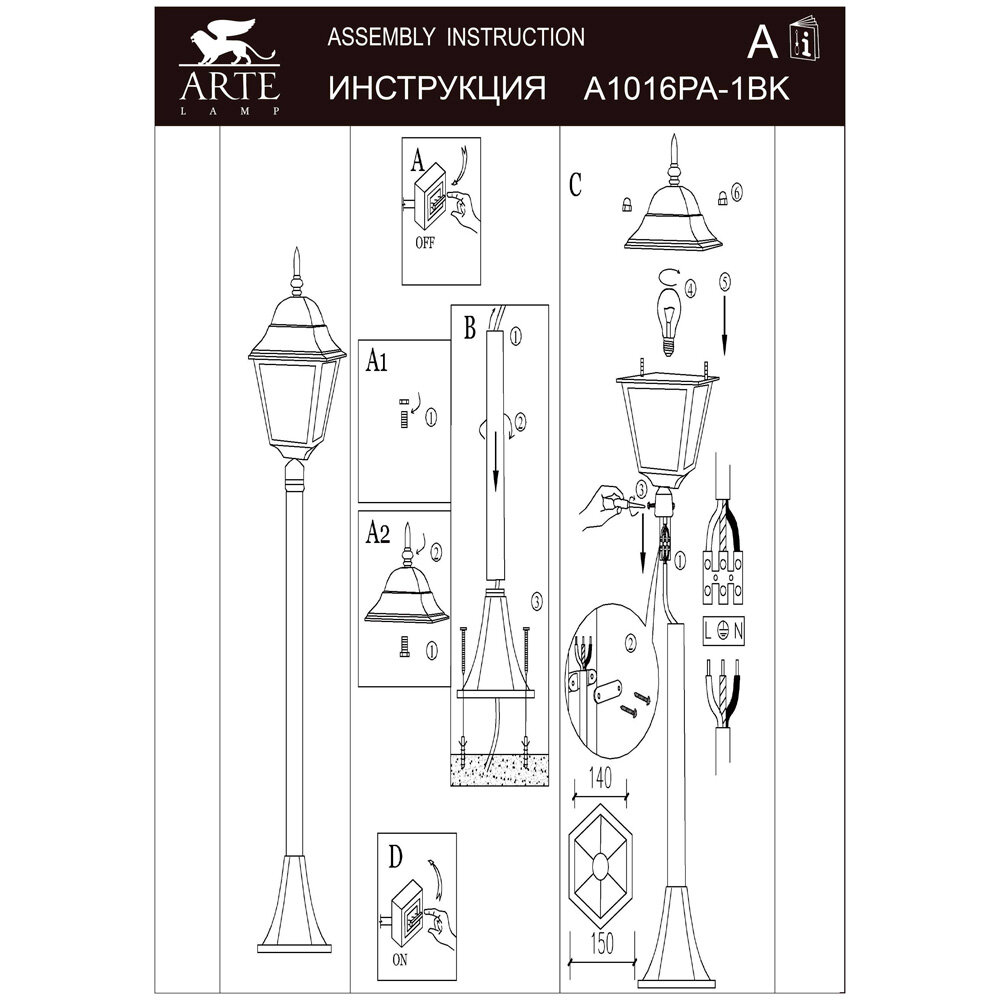 ARTE
LAMP

ASSEMBLY INSTRUCTION

ИНСТРУКЦИЯ A1016PA-1BK

A i

A
OFF

A1
①

A2
②
①

B
①
②
③

C
⑥
④
⑤
③
①
②
L N

140
150

D
ON