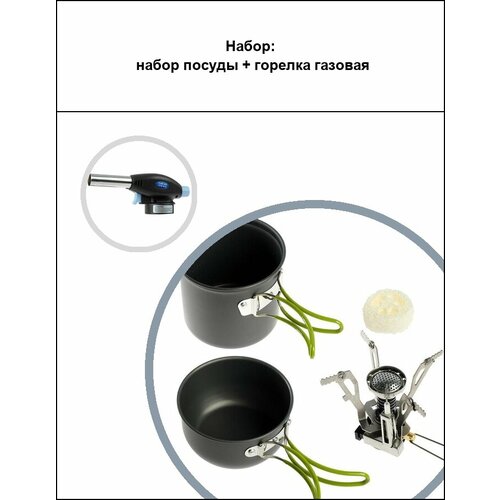 Набор:
набор посуды + горелка газовая