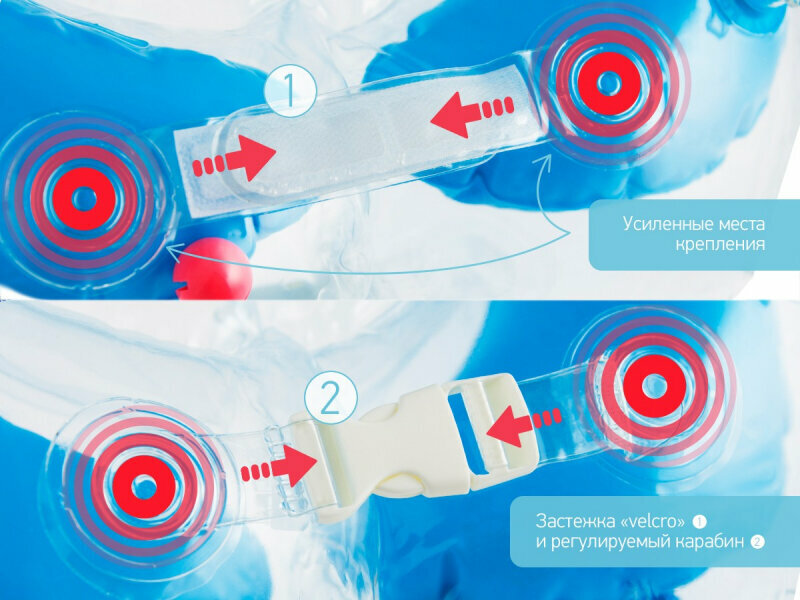 1

Усиленные места крепления

2

Застежка «velcro» 1
и регулируемый карабин 2