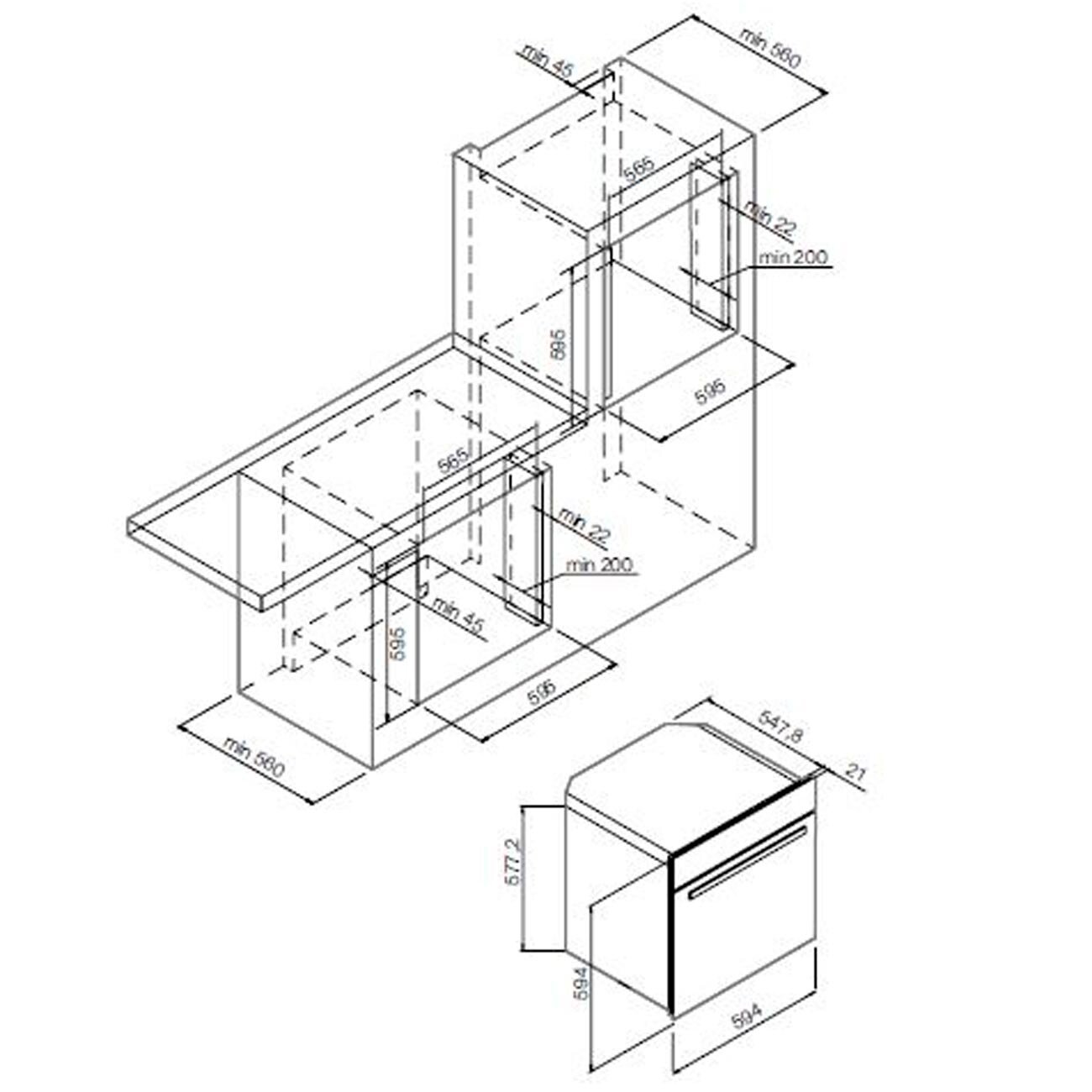 min 45
min 560
565
min 22
min 200
595
595
565
min 22
min 200
min 45
595
595
min 560
547,8
21
577,2
594
594