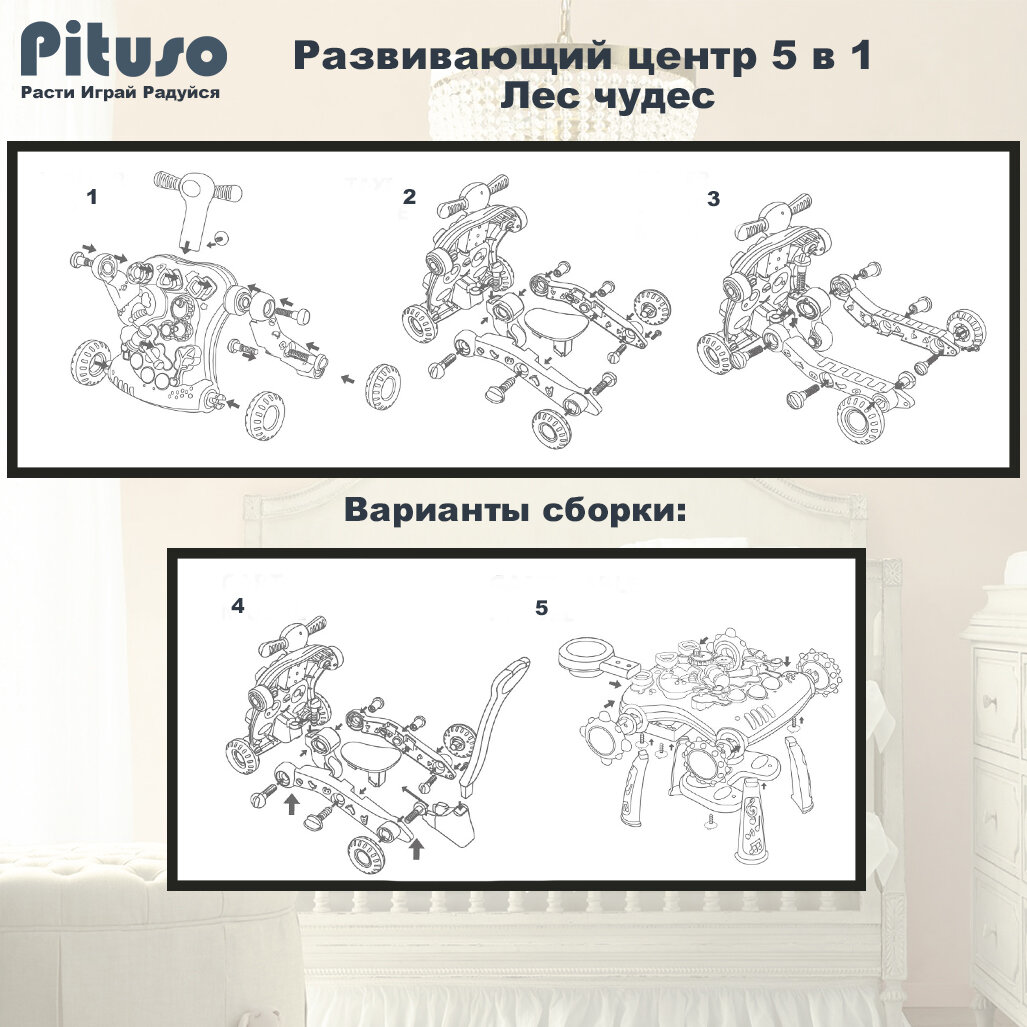 Pituso
Расти Играй Радуйся

Развивающий центр 5 в 1
Лес чудес

1
2
3

Варианты сборки:

4
5