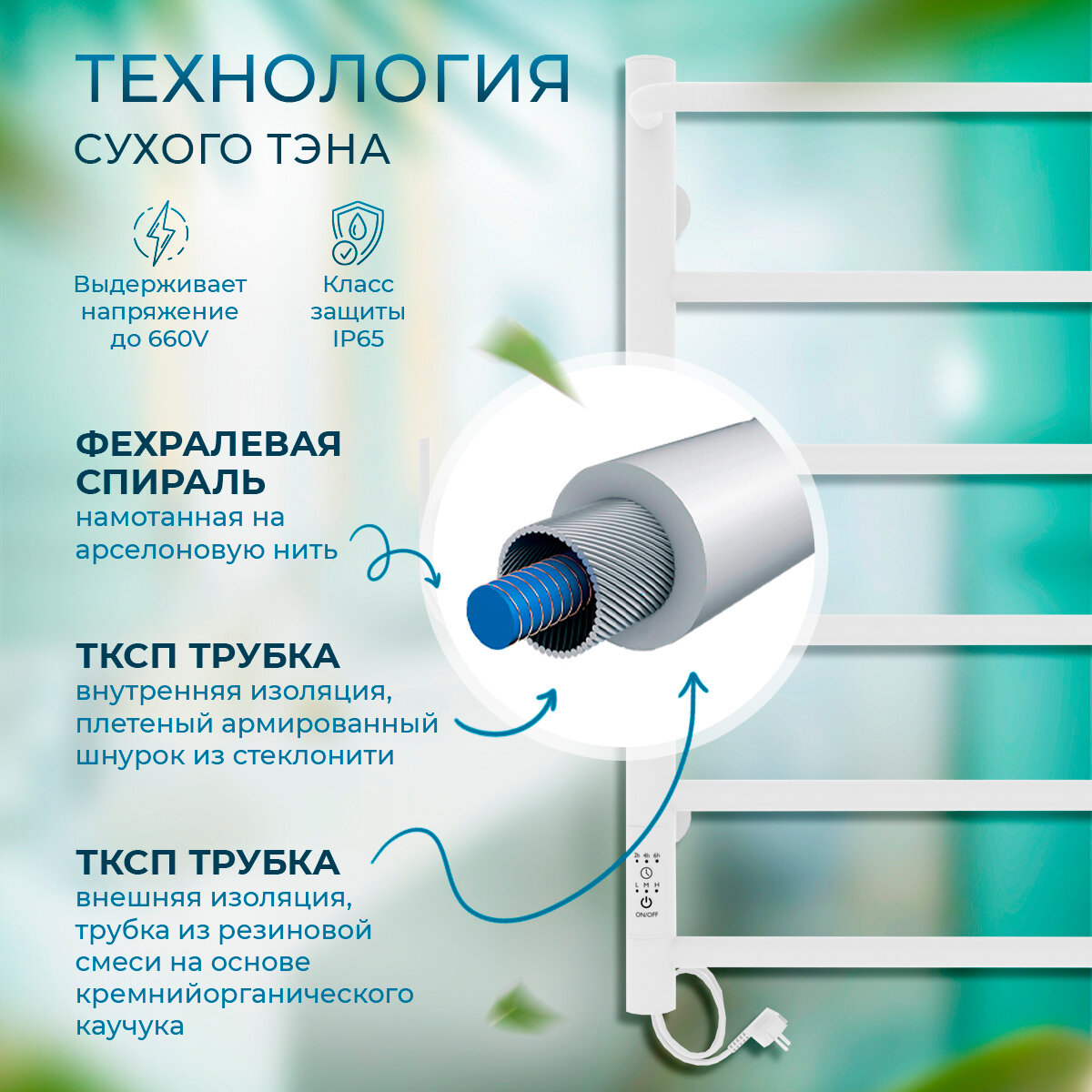 ТЕХНОЛОГИЯ
СУХОГО ТЭНА

Выдерживает напряжение до 660V

Класс защиты IP65

ФЕХРАЛЕВАЯ СПИРАЛЬ
намотанная на арселоновую нить

ТКСП ТРУБКА
внутренняя изоляция, плетеный армированный шнурок из стеклонити

ТКСП ТРУБКА
внешняя изоляция, трубка из резиновой смеси на основе кремнийорганического каучука

2h 4h 6h
L M H
ON/OFF