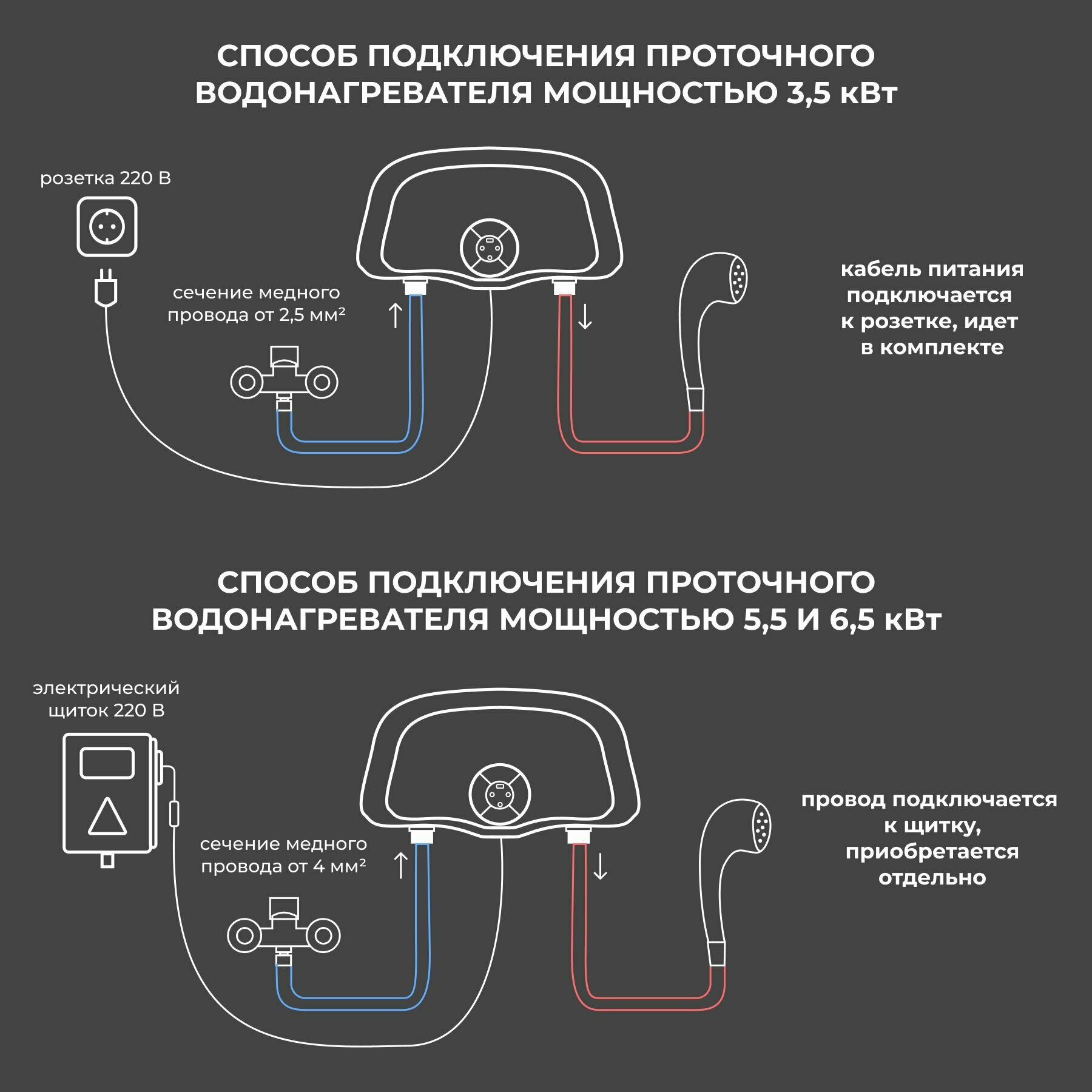 СПОСОБ ПОДКЛЮЧЕНИЯ ПРОТОЧНОГО ВОДОНАГРЕВАТЕЛЯ МОЩНОСТЬЮ 3,5 кВт

розетка 220 В

сечение медного провода от 2,5 мм²

кабель питания подключается к розетке, идет в комплекте

СПОСОБ ПОДКЛЮЧЕНИЯ ПРОТОЧНОГО ВОДОНАГРЕВАТЕЛЯ МОЩНОСТЬЮ 5,5 И 6,5 кВт

электрический щиток 220 В

сечение медного провода от 4 мм²

провод подключается к щитку, приобретается отдельно