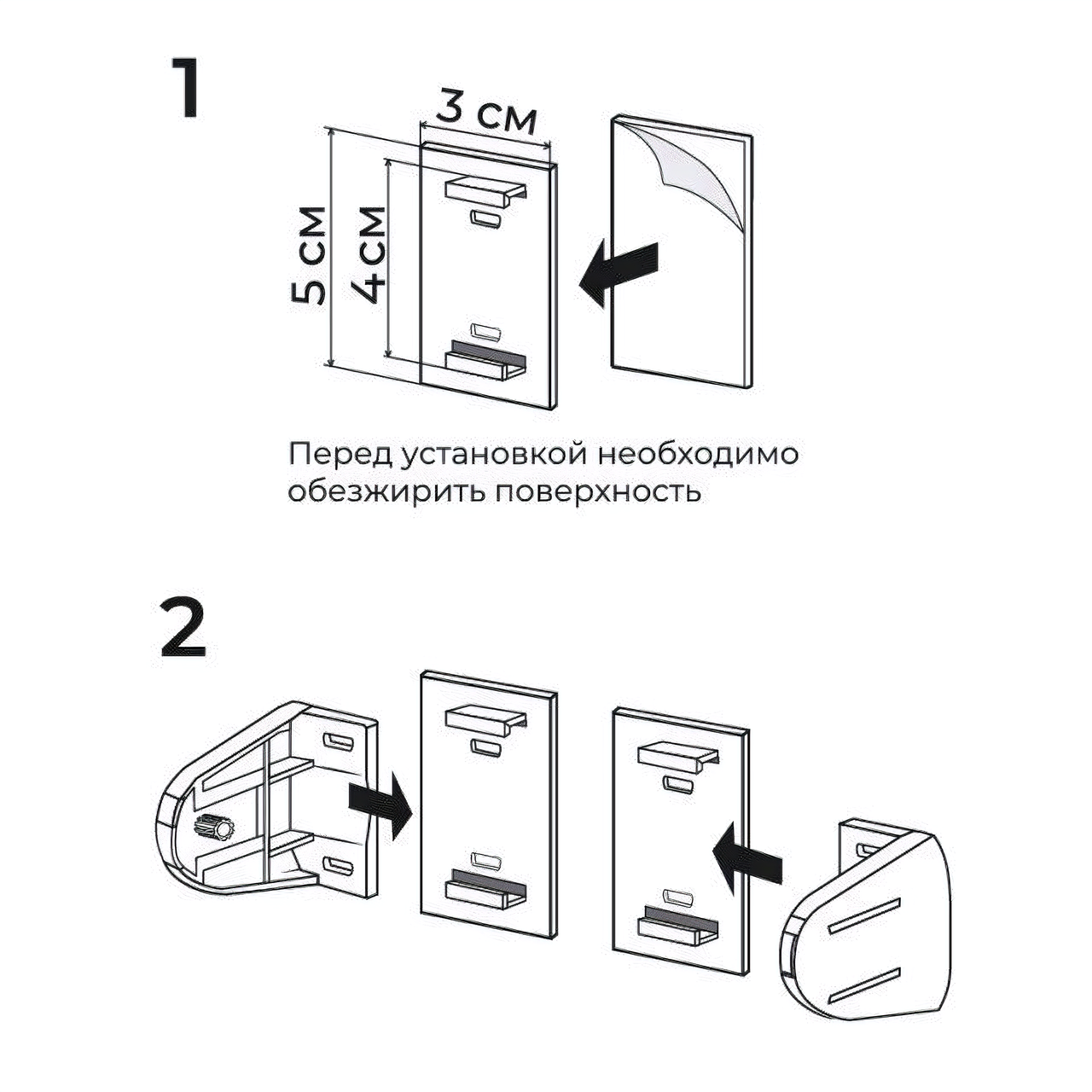 1

3 см

5 см

4 см

Перед установкой необходимо обезжирить поверхность

2