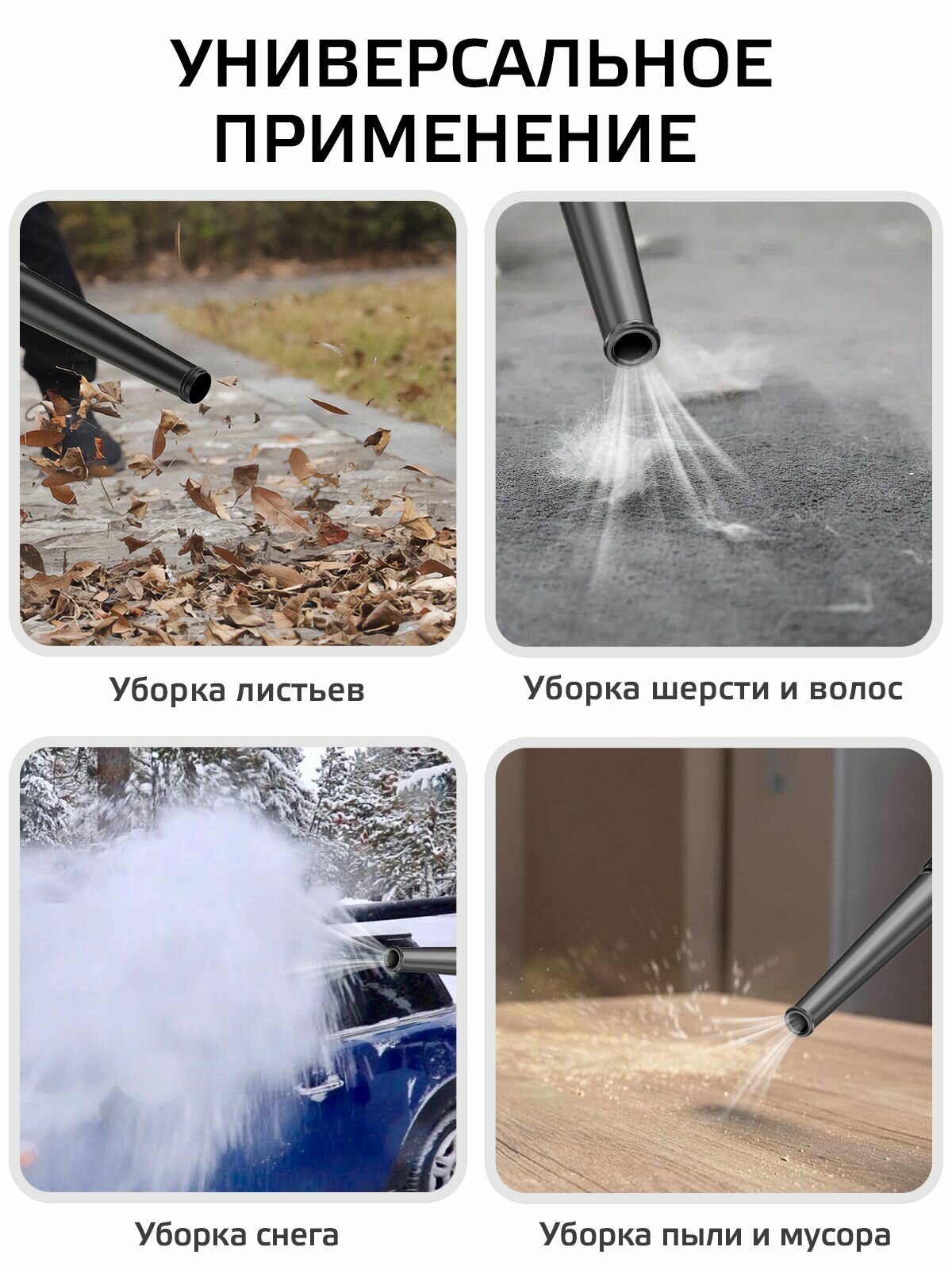 УНИВЕРСАЛЬНОЕ ПРИМЕНЕНИЕ

Уборка листьев

Уборка шерсти и волос

Уборка снега

Уборка пыли и мусора