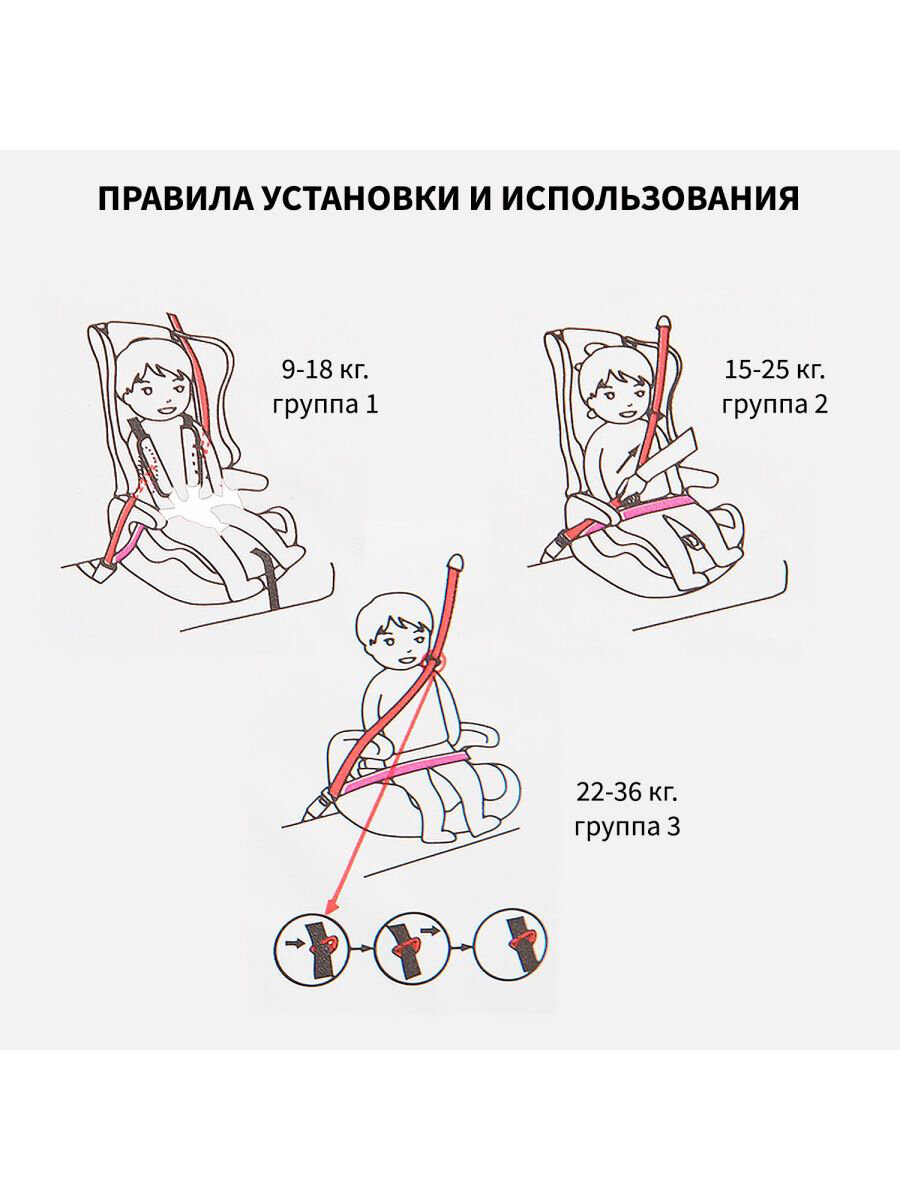 ПРАВИЛА УСТАНОВКИ И ИСПОЛЬЗОВАНИЯ

9-18 кг.
группа 1

15-25 кг.
группа 2

22-36 кг.
группа 3