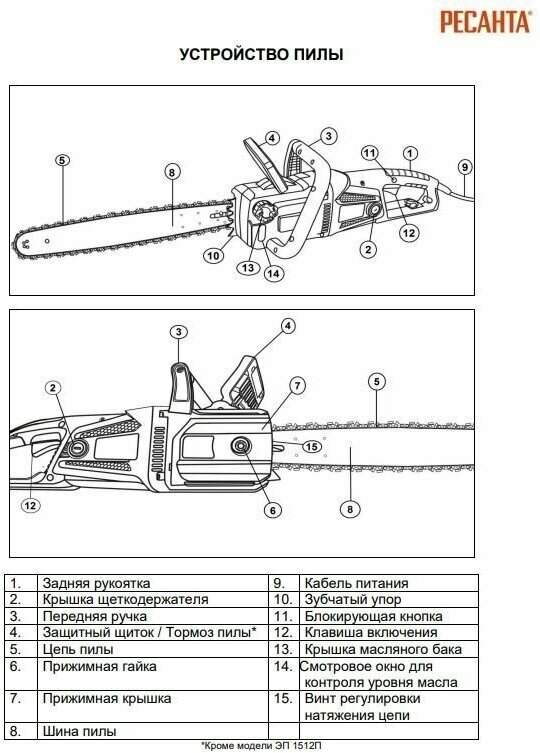 РЕСАНТА®

УСТРОЙСТВО ПИЛЫ

5 8 4 3 11 1 9 10 13 14 2 12

3 4 2 7 5 15 12 6 8

| 1. | Задняя рукоятка | 9. | Кабель питания |
|---|---|---|---|
| 2. | Крышка щеткодержателя | 10. | Зубчатый упор |
| 3. | Передняя ручка | 11. | Блокирующая кнопка |
| 4. | Защитный щиток / Тормоз пилы* | 12. | Клавиша включения |
| 5. | Цепь пилы | 13. | Крышка масляного бака |
| 6. | Прижимная гайка | 14. | Смотровое окно для контроля уровня масла |
| 7. | Прижимная крышка | 15. | Винт регулировки натяжения цепи |
| 8. | Шина пилы | | |

*Кроме модели ЭП 1512П