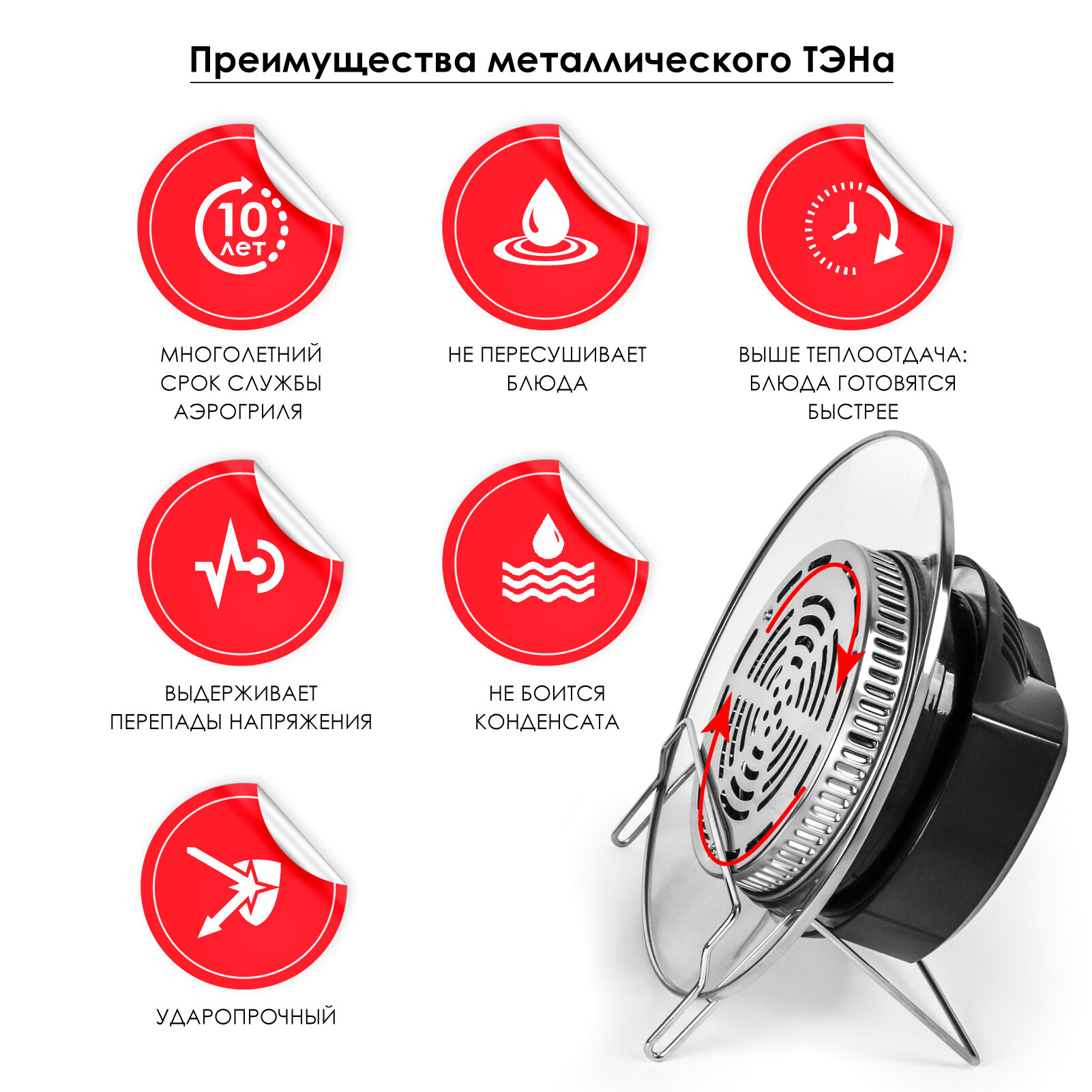 Преимущества металлического ТЭНа

10 лет

МНОГОЛЕТНИЙ СРОК СЛУЖБЫ АЭРОГРИЛЯ

НЕ ПЕРЕСУШИВАЕТ БЛЮДА

ВЫШЕ ТЕПЛООТДАЧА: БЛЮДА ГОТОВЯТСЯ БЫСТРЕЕ

ВЫДЕРЖИВАЕТ ПЕРЕПАДЫ НАПРЯЖЕНИЯ

НЕ БОИТСЯ КОНДЕНСАТА

УДАРОПРОЧНЫЙ