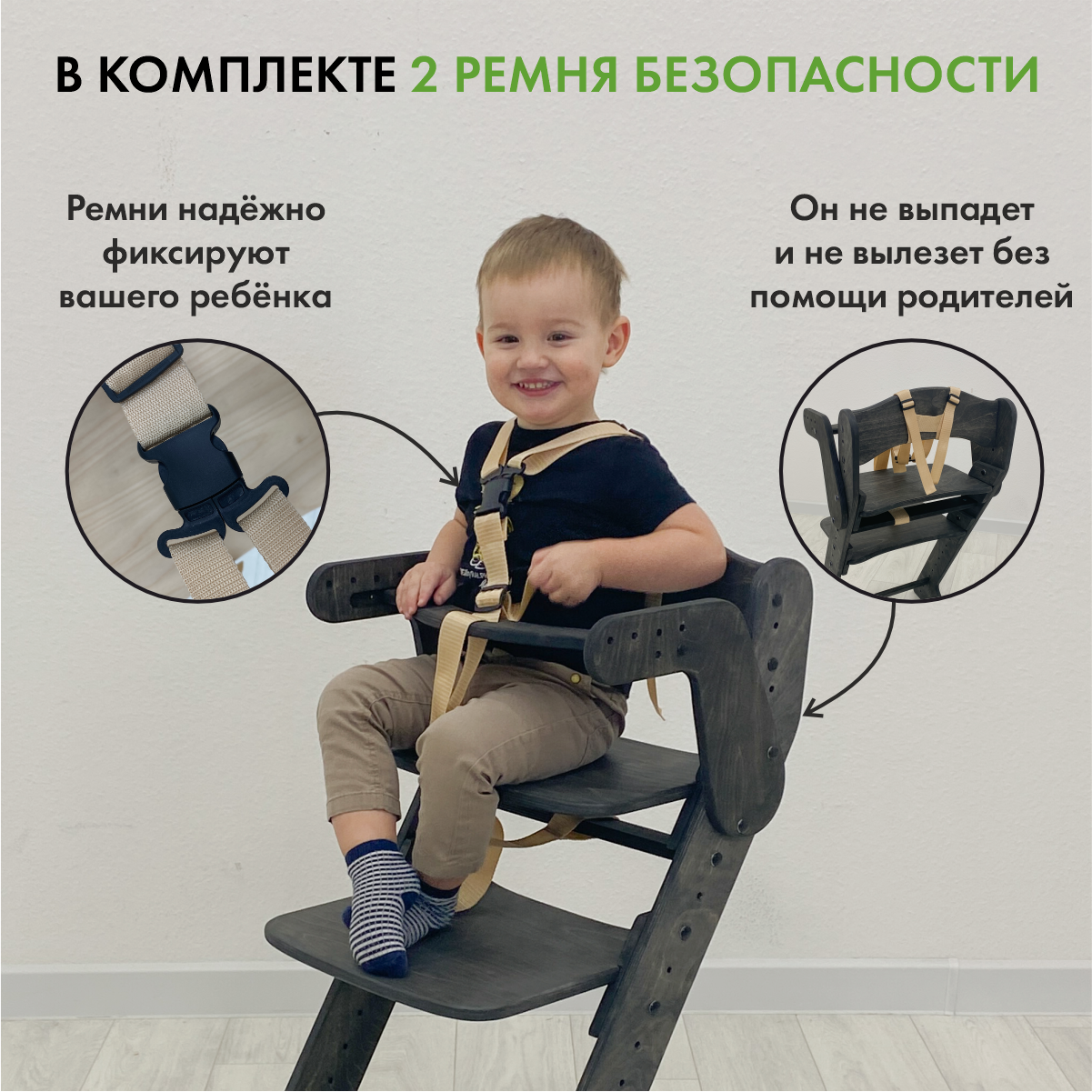 В КОМПЛЕКТЕ 2 РЕМНЯ БЕЗОПАСНОСТИ

Ремни надёжно фиксируют вашего ребёнка

Он не выпадет и не вылезет без помощи родителей