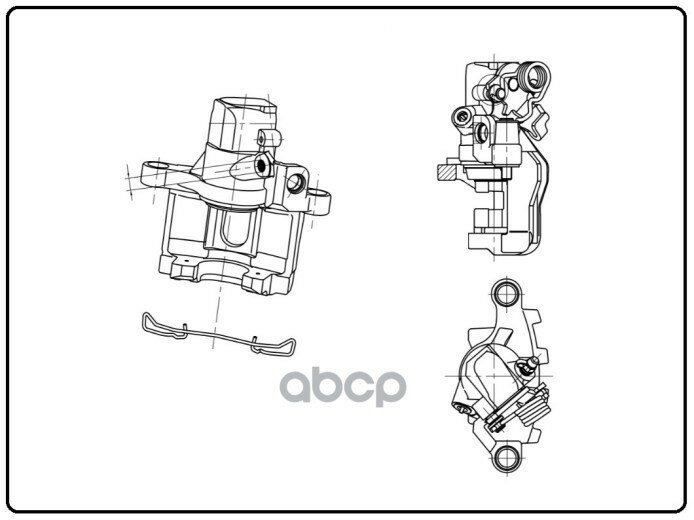 abcp