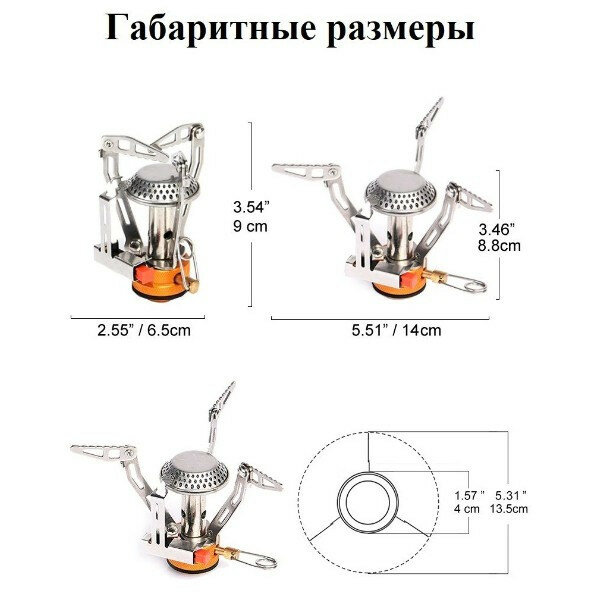 Габаритные размеры

3.54”
9 cm

3.46”
8.8cm

2.55” / 6.5cm

5.51” / 14cm

1.57 ”
4 cm

5.31 ”
13.5cm