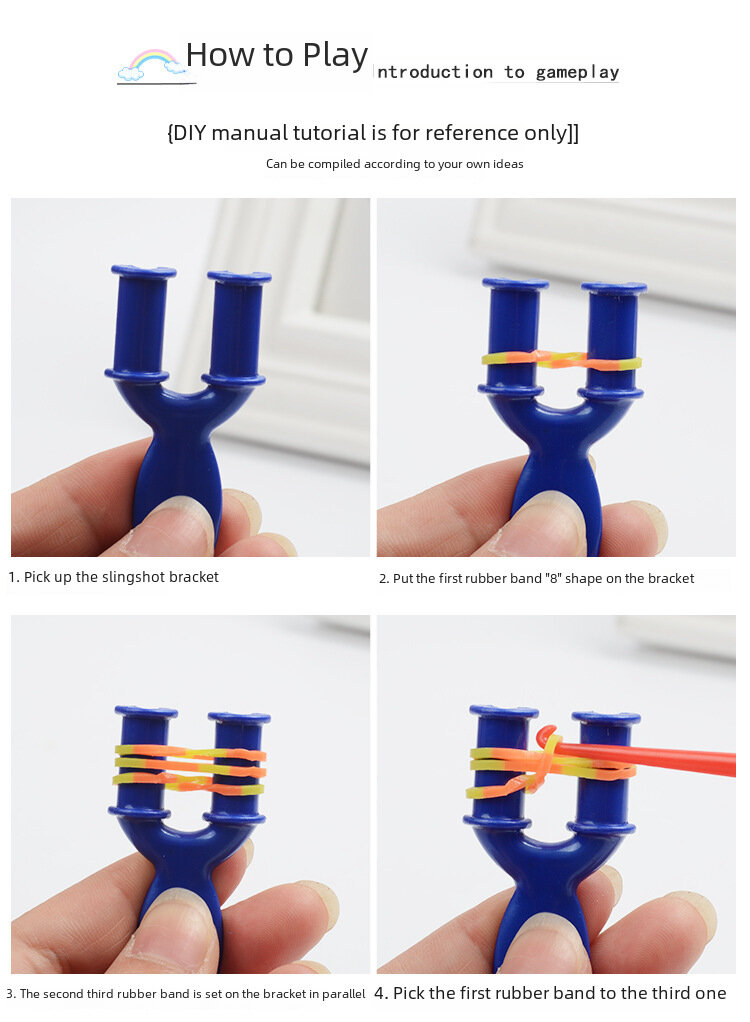 How to Play ntroduction to gameplay

{DIY manual tutorial is for reference only]]

Can be compiled according to your own ideas

1. Pick up the slingshot bracket

2. Put the first rubber band "8" shape on the bracket

3. The second third rubber band is set on the bracket in parallel

4. Pick the first rubber band to the third one