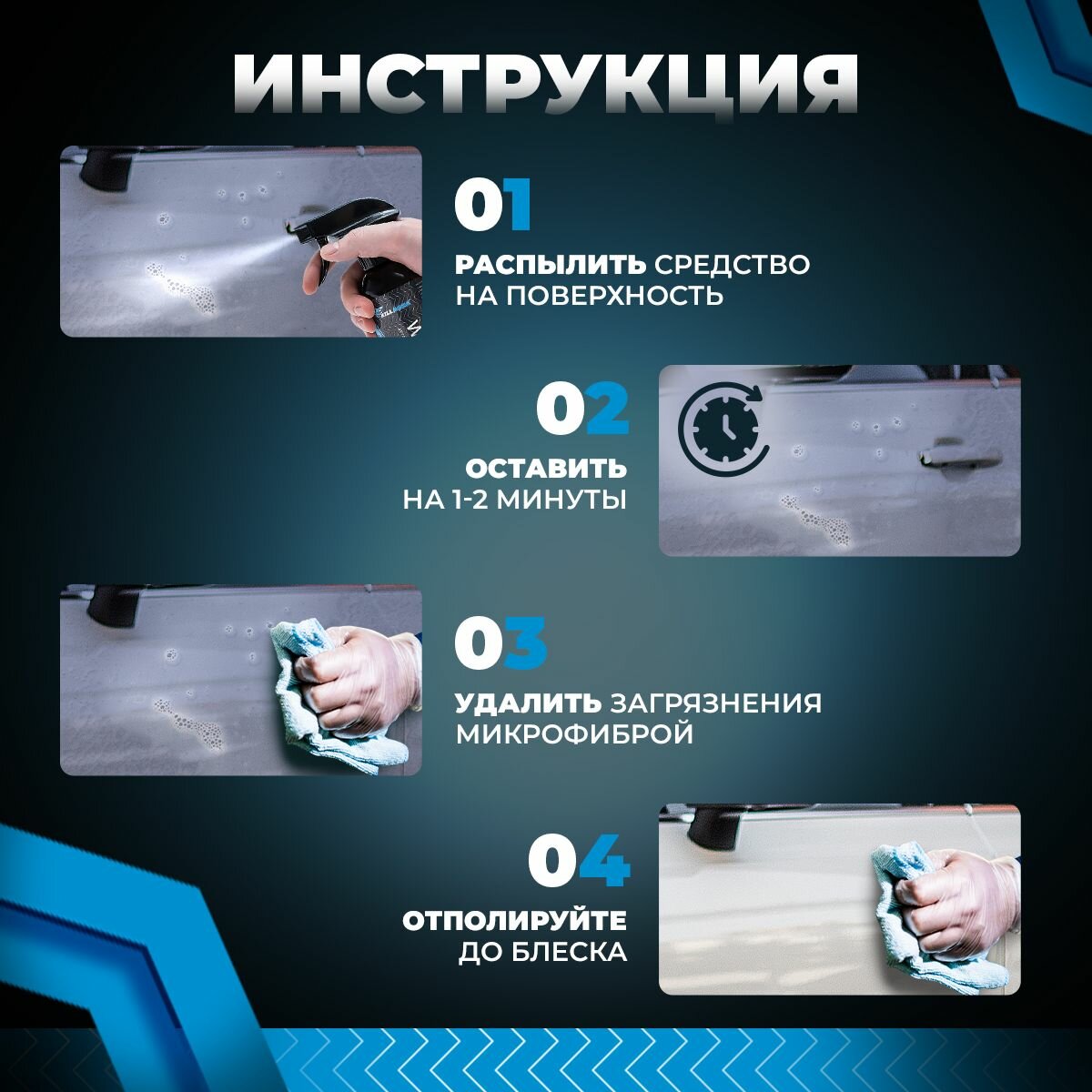 ИНСТРУКЦИЯ

01
РАСПЫЛИТЬ СРЕДСТВО НА ПОВЕРХНОСТЬ

02
ОСТАВИТЬ НА 1-2 МИНУТЫ

03
УДАЛИТЬ ЗАГРЯЗНЕНИЯ МИКРОФИБРОЙ

04
ОТПОЛИРУЙТЕ ДО БЛЕСКА