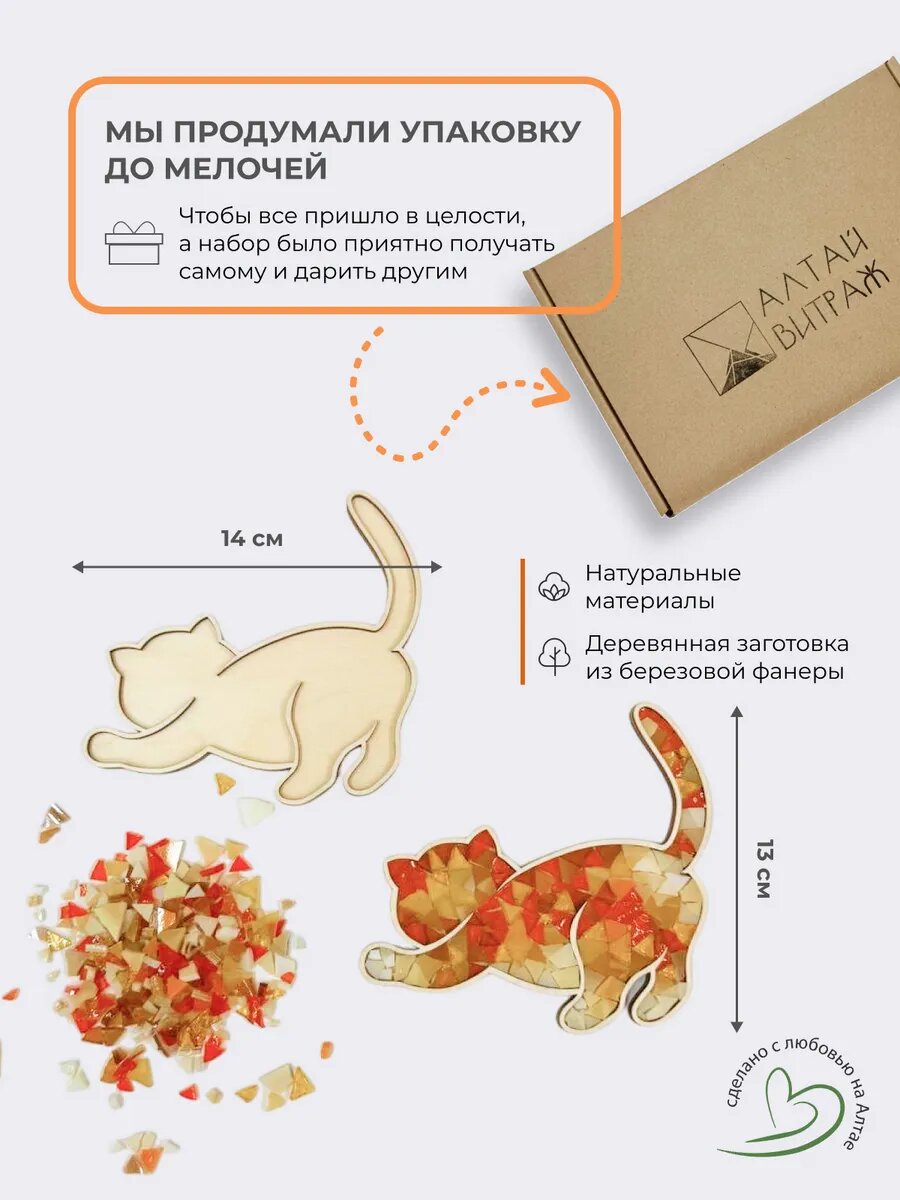 МЫ ПРОДУМАЛИ УПАКОВКУ ДО МЕЛОЧЕЙ

Чтобы все пришло в целости, а набор было приятно получать самому и дарить другим

АЛТАЙ ВИТРАЖ

14 см

Натуральные материалы

Деревянная заготовка из березовой фанеры

13 см

сделано с любовью на Алтае