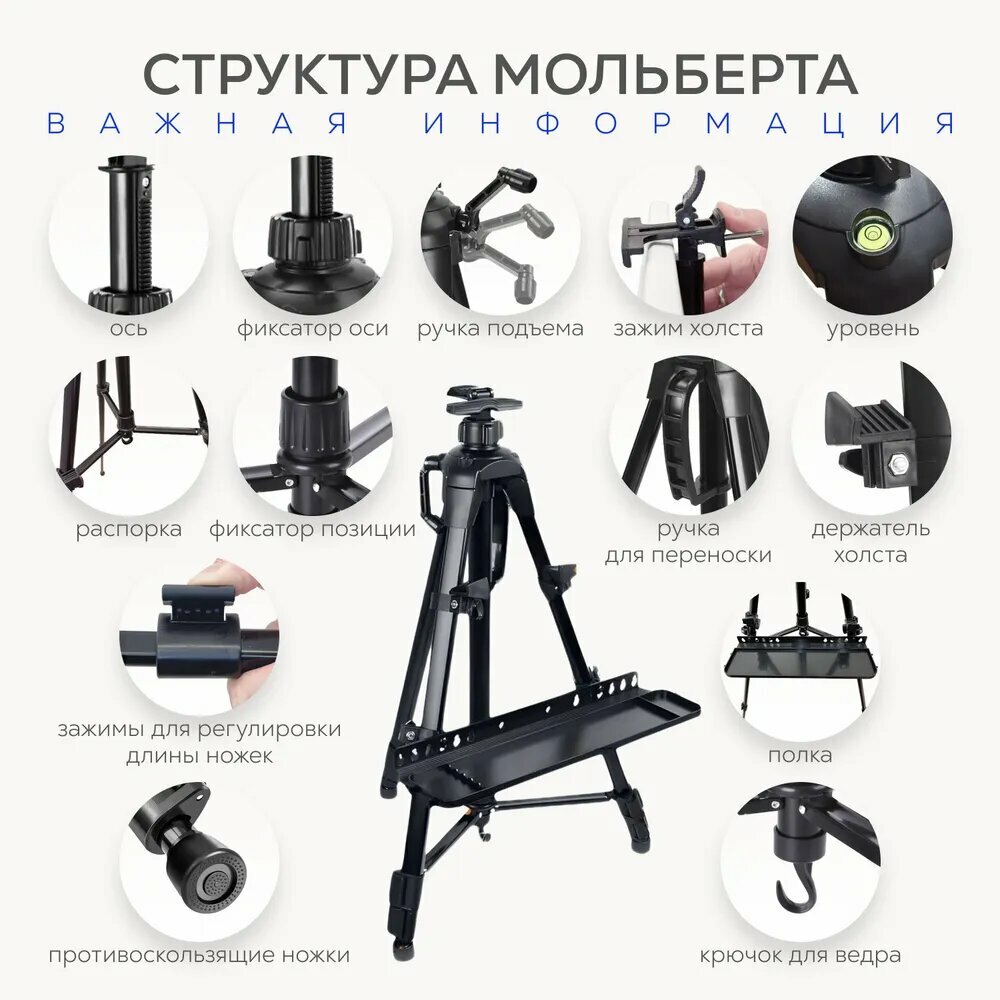 СТРУКТУРА МОЛЬБЕРТА
ВАЖНАЯ ИНФОРМАЦИЯ

ось

фиксатор оси

ручка подъема

зажим холста

уровень

распорка

фиксатор позиции

ручка для переноски

держатель холста

зажимы для регулировки длины ножек

полка

противоскользящие ножки

крючок для ведра