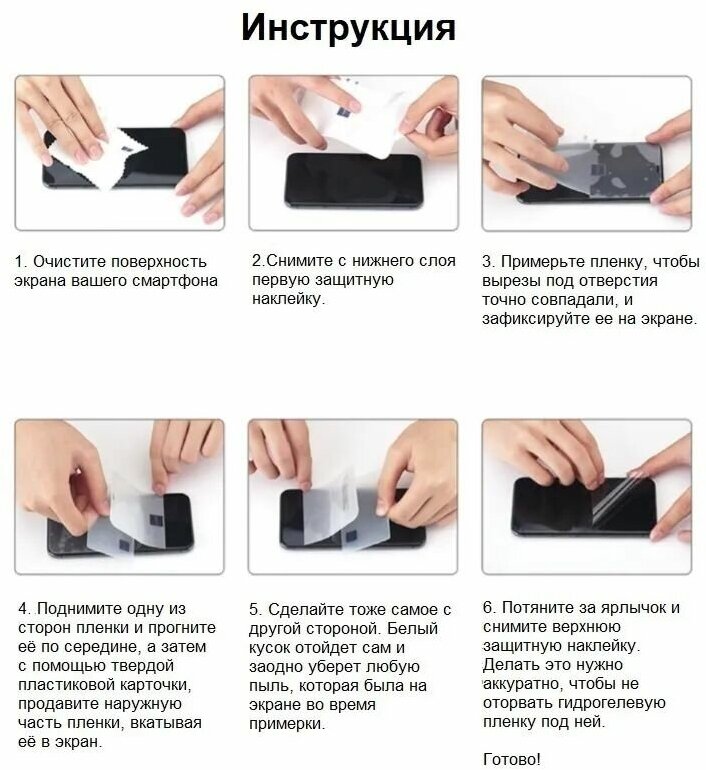 Инструкция

1. Очистите поверхность экрана вашего смартфона

2.Снимите с нижнего слоя первую защитную наклейку.

3. Примерьте пленку, чтобы вырезы под отверстия точно совпадали, и зафиксируйте ее на экране.

4. Поднимите одну из сторон пленки и прогните её по середине, а затем с помощью твердой пластиковой карточки, продавите наружную часть пленки, вкатывая её в экран.

5. Сделайте тоже самое с другой стороной. Белый кусок отойдет сам и заодно уберет любую пыль, которая была на экране во время примерки.

6. Потяните за ярлычок и снимите верхнюю защитную наклейку. Делать это нужно аккуратно, чтобы не оторвать гидрогелевую пленку под ней.

Готово!