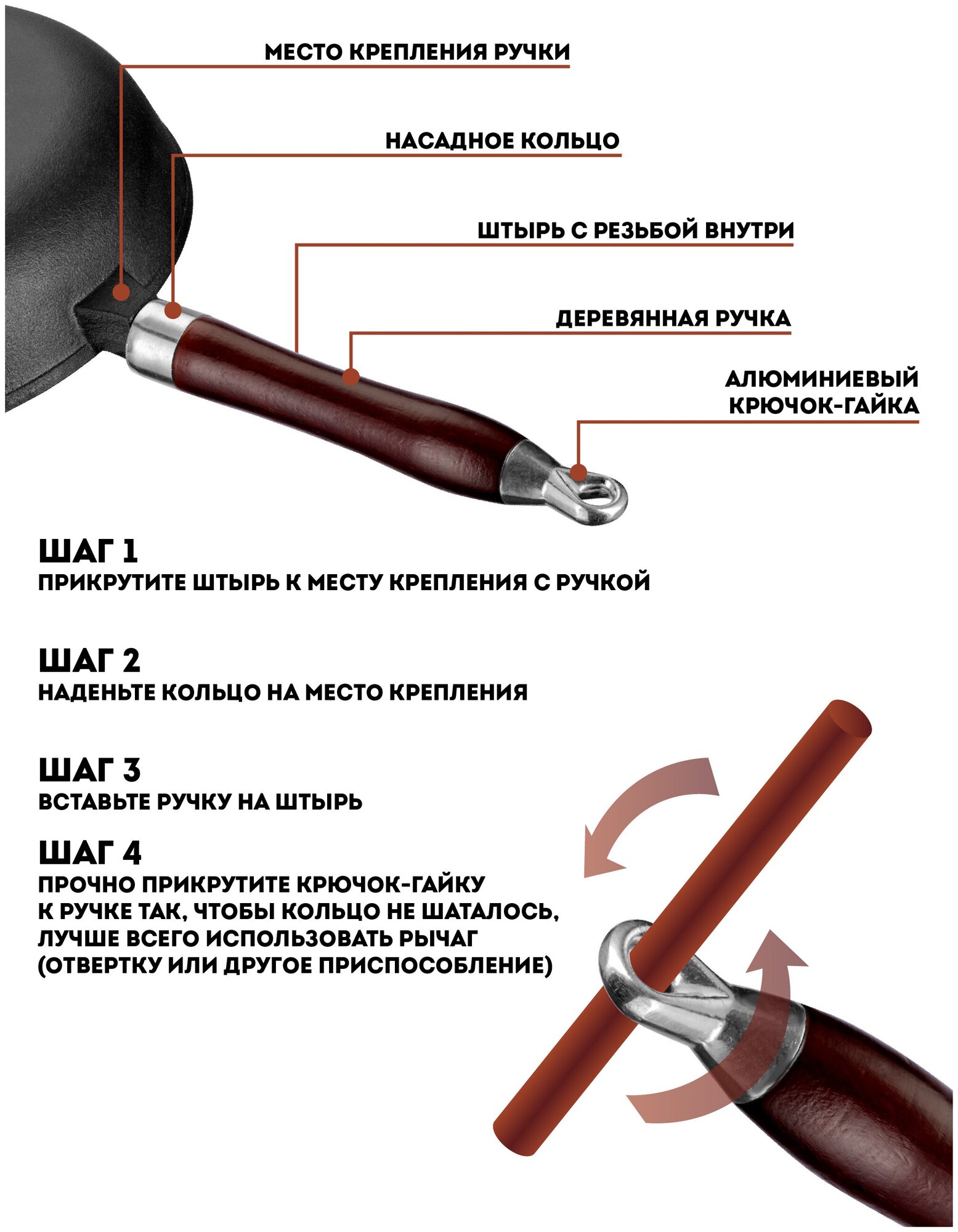 МЕСТО КРЕПЛЕНИЯ РУЧКИ

НАСАДНОЕ КОЛЬЦО

ШТЫРЬ С РЕЗЬБОЙ ВНУТРИ

ДЕРЕВЯННАЯ РУЧКА

АЛЮМИНИЕВЫЙ КРЮЧОК-ГАЙКА

ШАГ 1
ПРИКРУТИТЕ ШТЫРЬ К МЕСТУ КРЕПЛЕНИЯ С РУЧКОЙ

ШАГ 2
НАДЕНЬТЕ КОЛЬЦО НА МЕСТО КРЕПЛЕНИЯ

ШАГ 3
ВСТАВЬТЕ РУЧКУ НА ШТЫРЬ

ШАГ 4
ПРОЧНО ПРИКРУТИТЕ КРЮЧОК-ГАЙКУ К РУЧКЕ ТАК, ЧТОБЫ КОЛЬЦО НЕ ШАТАЛОСЬ, ЛУЧШЕ ВСЕГО ИСПОЛЬЗОВАТЬ РЫЧАГ (ОТВЕРТКУ ИЛИ ДРУГОЕ ПРИСПОСОБЛЕНИЕ)