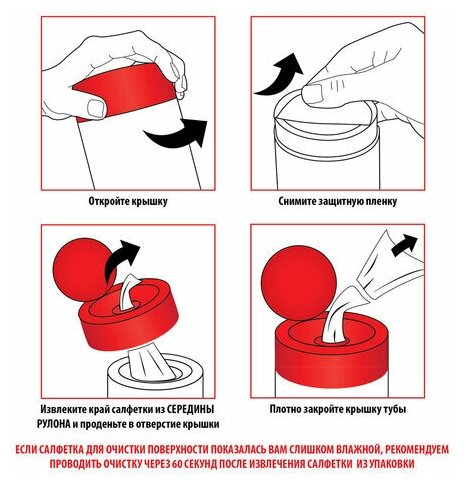 Откройте крышку

Снимите защитную пленку

Извлеките край салфетки из СЕРЕДИНЫ РУЛОНА и проденьте в отверстие крышки

Плотно закройте крышку тубы

ЕСЛИ САЛФЕТКА ДЛЯ ОЧИСТКИ ПОВЕРХНОСТИ ПОКАЗАЛАСЬ ВАМ СЛИШКОМ ВЛАЖНОЙ, РЕКОМЕНДУЕМ ПРОВОДИТЬ ОЧИСТКУ ЧЕРЕЗ 60 СЕКУНД ПОСЛЕ ИЗВЛЕЧЕНИЯ САЛФЕТКИ ИЗ УПАКОВКИ