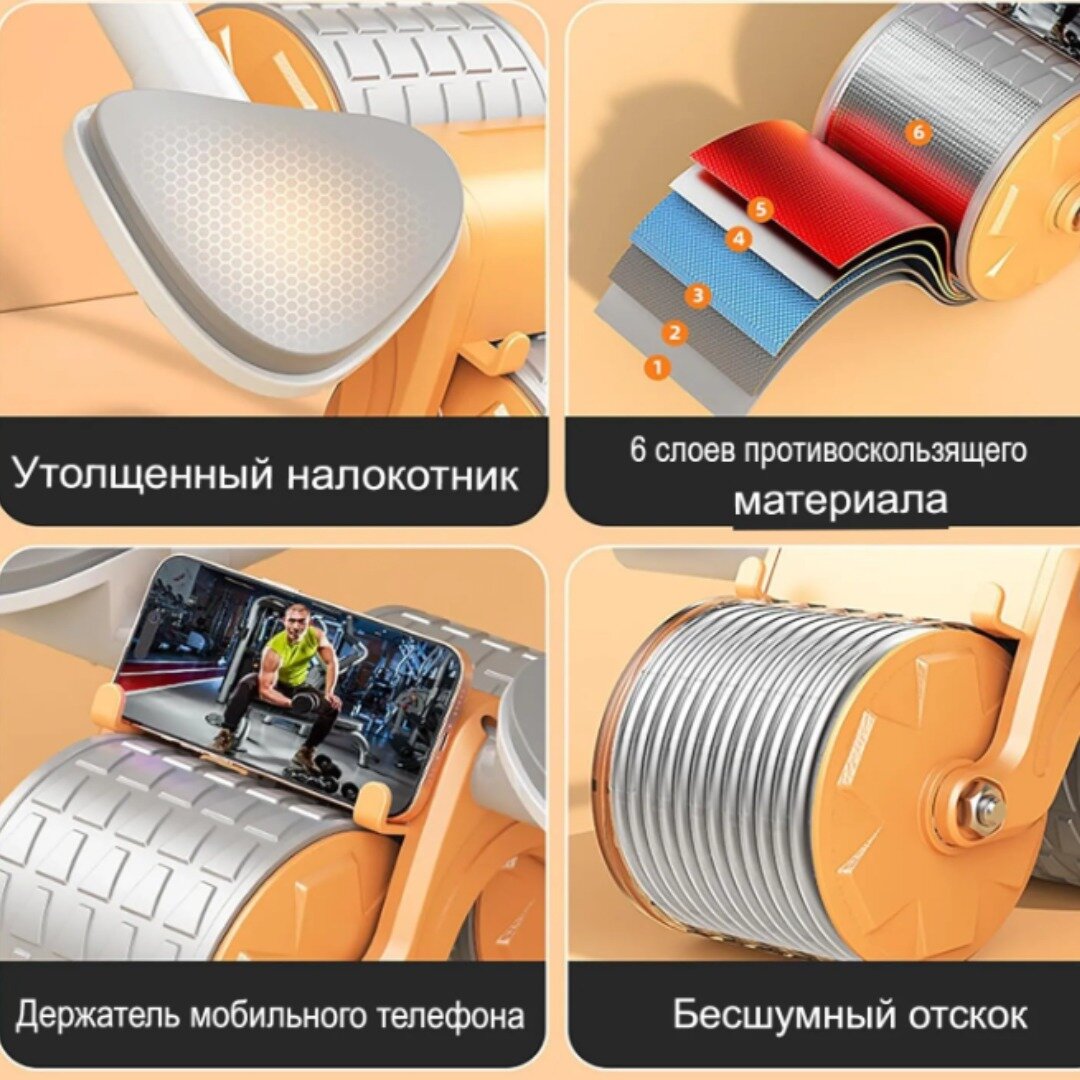 Утолщенный налокотник

6
5
4
3
2
1

6 слоев противоскользящего материала

Держатель мобильного телефона

Бесшумный отскок