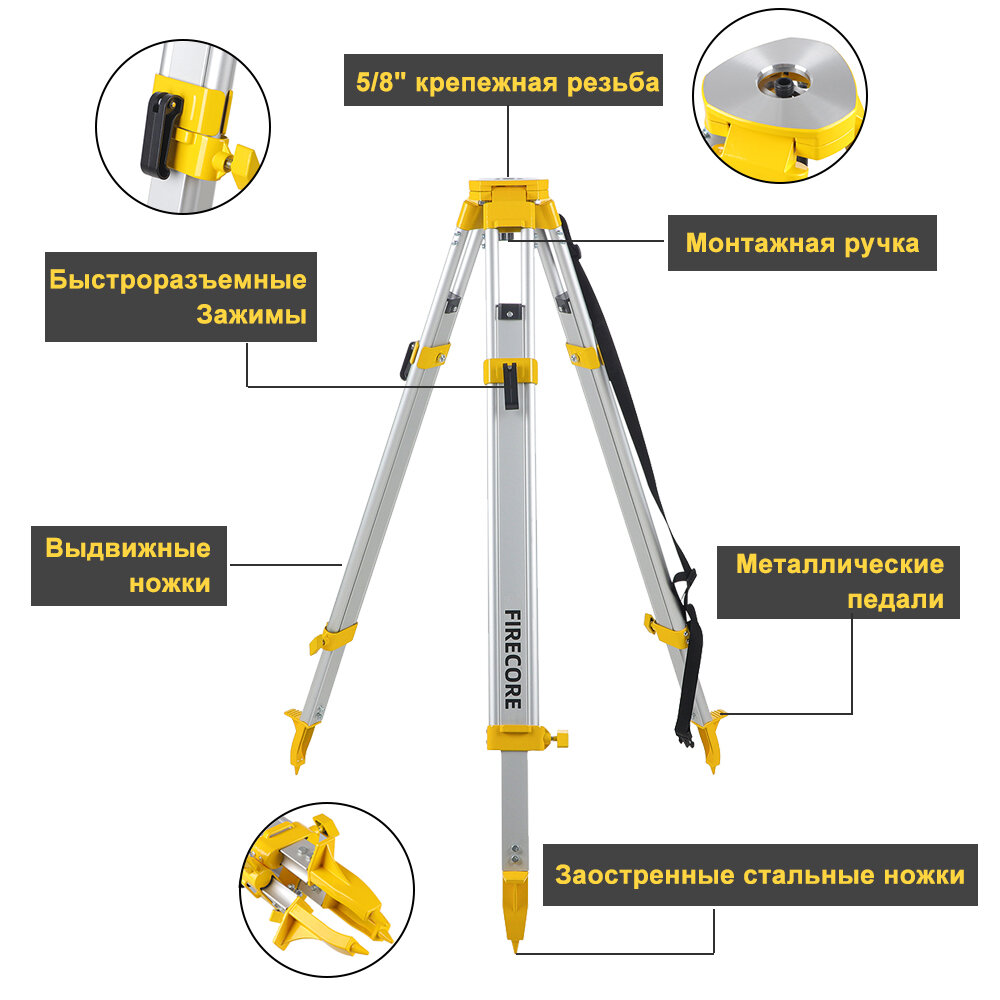 5/8" крепежная резьба

Монтажная ручка

Быстроразъемные Зажимы

Выдвижные ножки

FIRECORE

Металлические педали

Заостренные стальные ножки