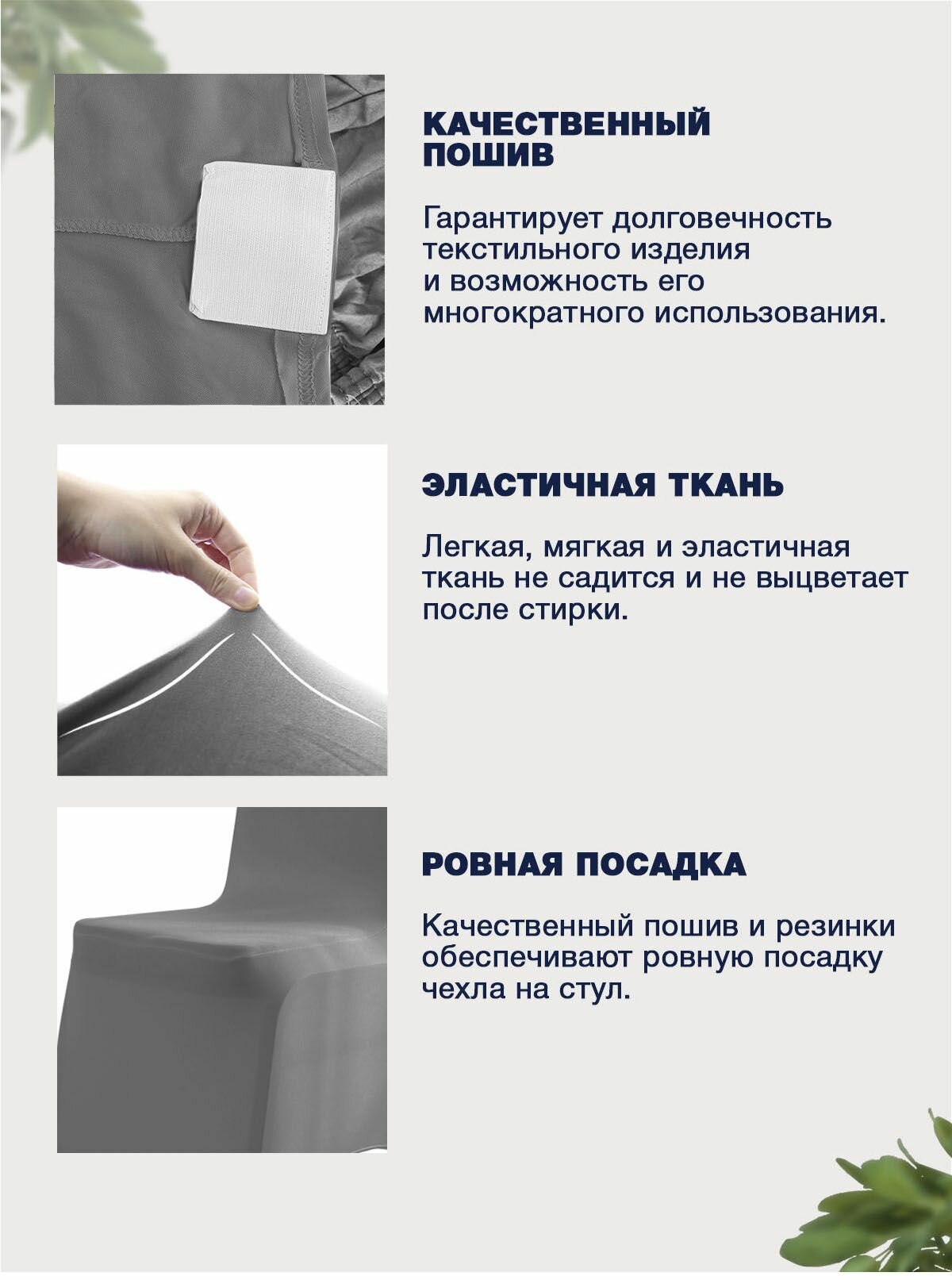 КАЧЕСТВЕННЫЙ ПОШИВ

Гарантирует долговечность текстильного изделия и возможность его многократного использования.

ЭЛАСТИЧНАЯ ТКАНЬ

Легкая, мягкая и эластичная ткань не садится и не выцветает после стирки.

РОВНАЯ ПОСАДКА

Качественный пошив и резинки обеспечивают ровную посадку чехла на стул.