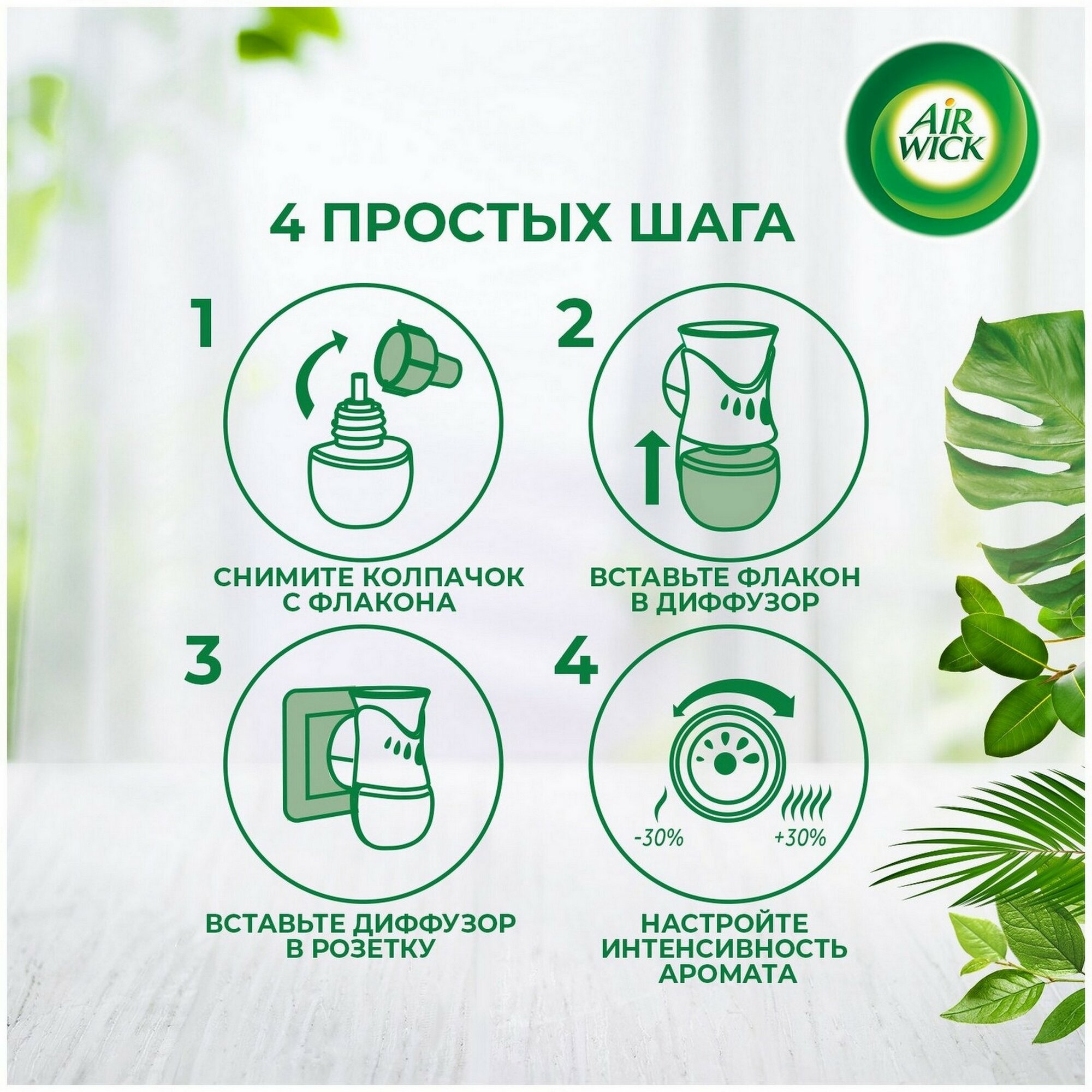 AIR WICK

4 ПРОСТЫХ ШАГА

1

СНИМИТЕ КОЛПАЧОК С ФЛАКОНА

2

ВСТАВЬТЕ ФЛАКОН В ДИФФУЗОР

3

ВСТАВЬТЕ ДИФФУЗОР В РОЗЕТКУ

4

-30%

+30%

НАСТРОЙТЕ ИНТЕНСИВНОСТЬ АРОМАТА