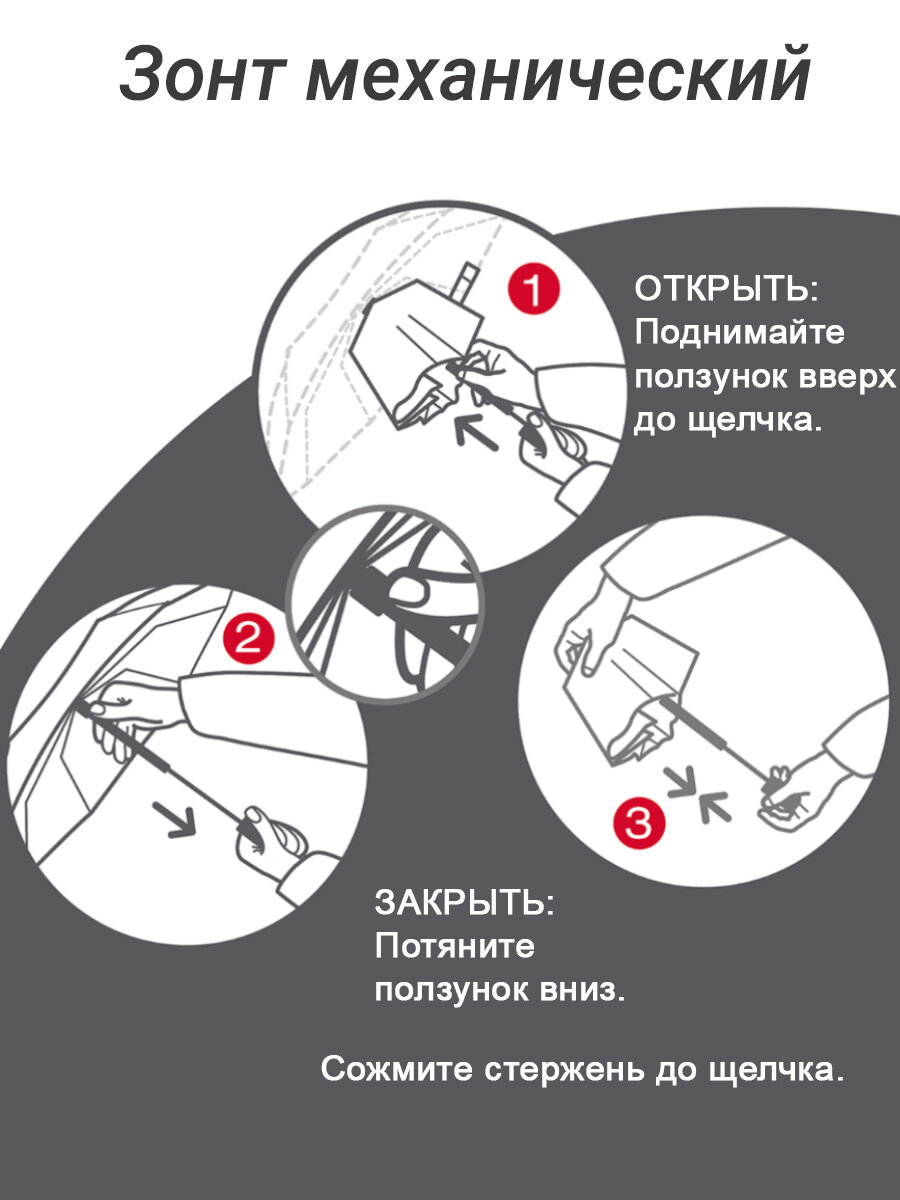 Зонт механический

1

ОТКРЫТЬ:
Поднимайте ползунок вверх до щелчка.

2

3

ЗАКРЫТЬ:
Потяните ползунок вниз.

Сожмите стержень до щелчка.