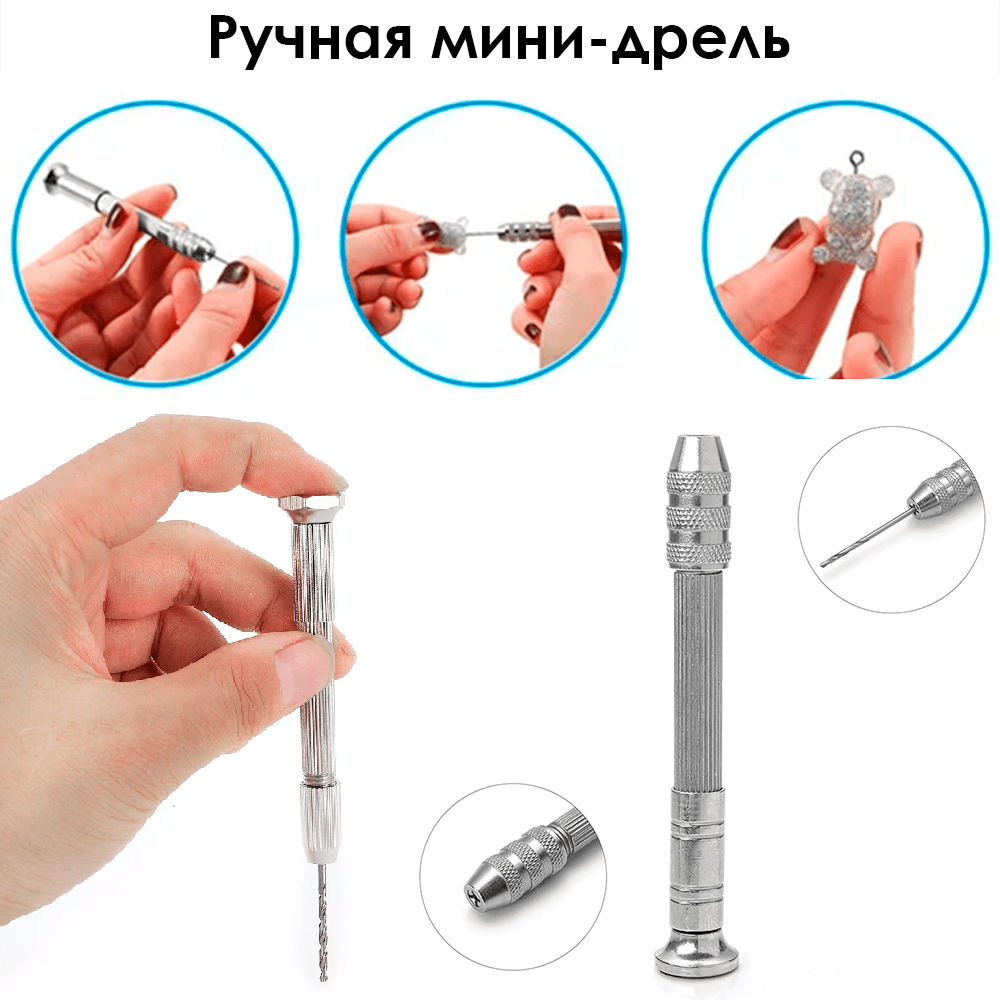 Ручная мини-дрель