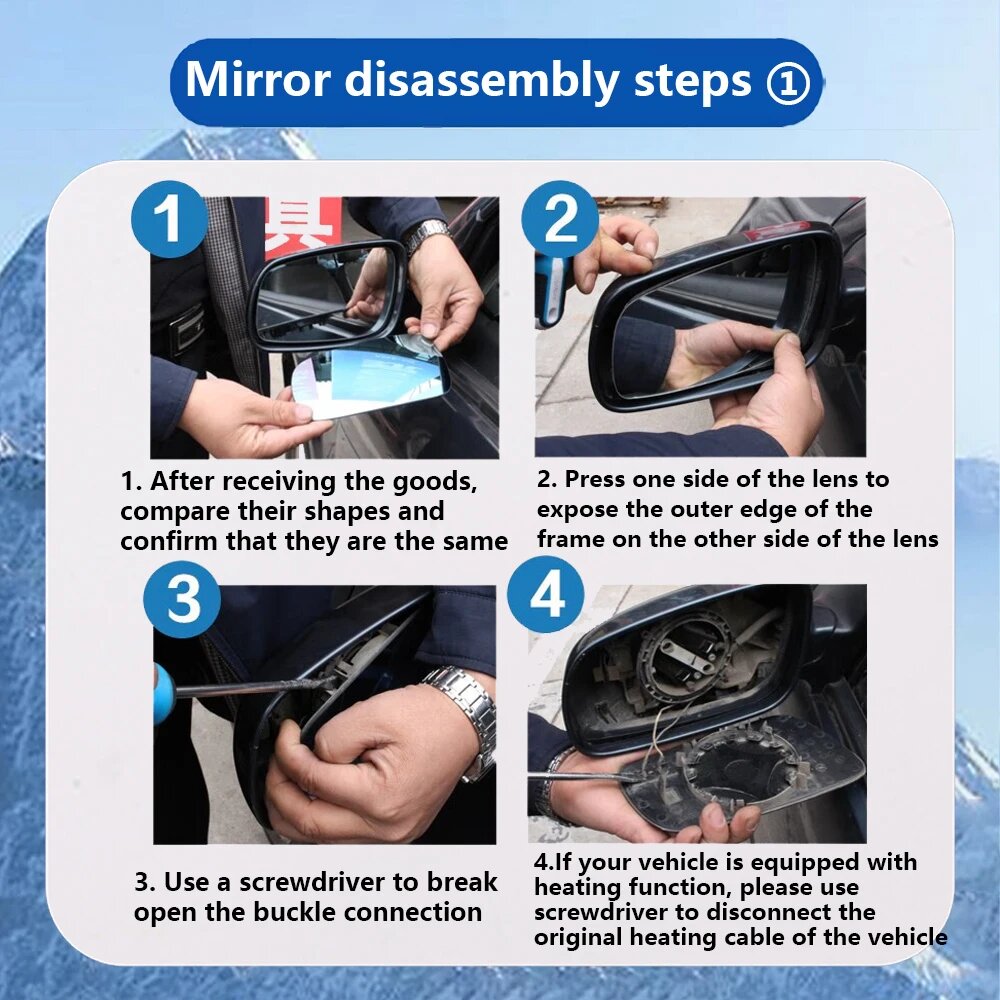 Mirror disassembly steps ①

1

具

1. After receiving the goods, compare their shapes and confirm that they are the same

2

2. Press one side of the lens to expose the outer edge of the frame on the other side of the lens

3

3. Use a screwdriver to break open the buckle connection

4

4.If your vehicle is equipped with heating function, please use screwdriver to disconnect the original heating cable of the vehicle